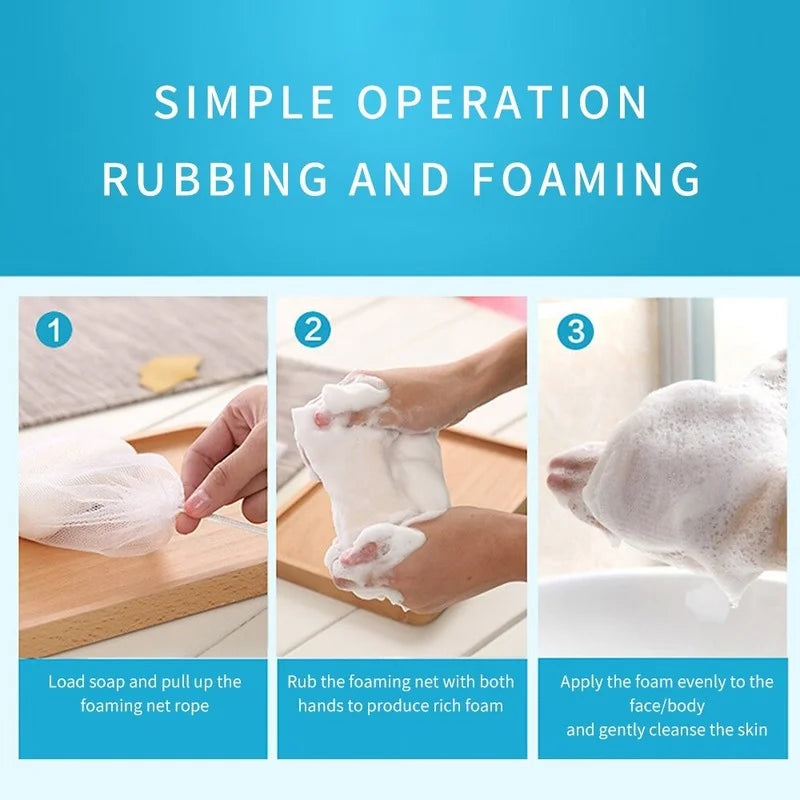 SIMPLE OPERATION
RUBBING AND FOAMING

1

Load soap and pull up the foaming net rope

2

Rub the foaming net with both hands to produce rich foam

3

Apply the foam evenly to the face/body
and gently cleanse the skin