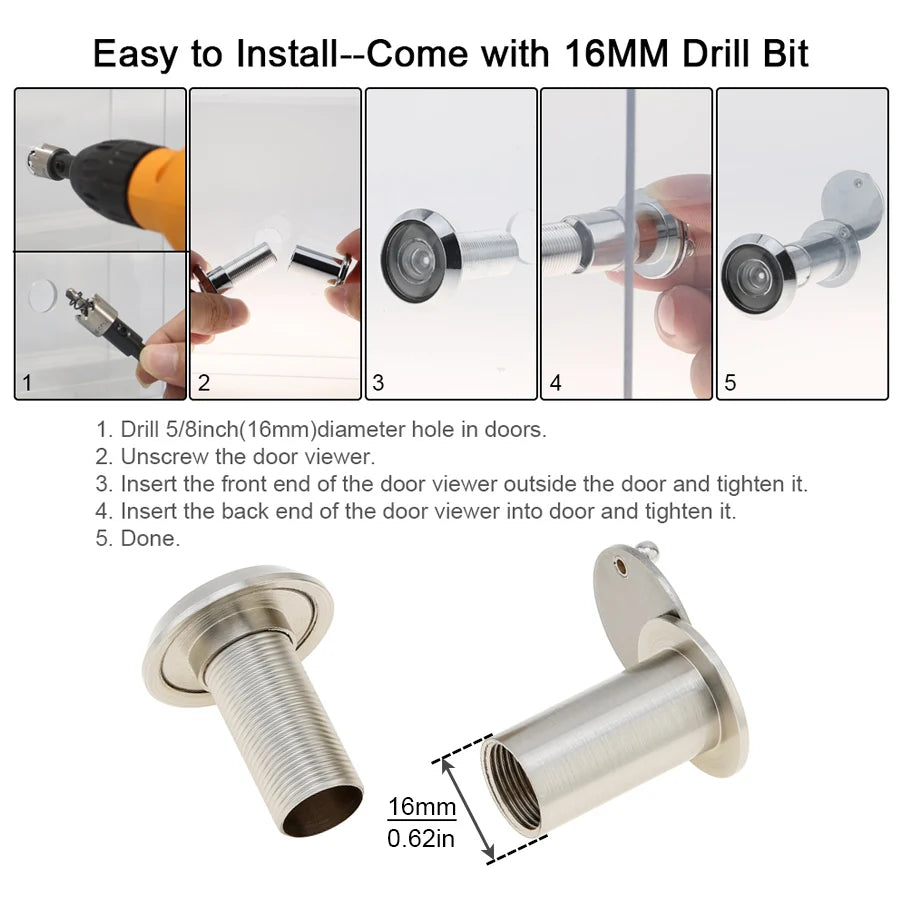 Easy to Install--Come with 16MM Drill Bit

1

2

3

4

5

1. Drill 5/8inch(16mm)diameter hole in doors.
2. Unscrew the door viewer.
3. Insert the front end of the door viewer outside the door and tighten it.
4. Insert the back end of the door viewer into door and tighten it.
5. Done.

16mm
0.62in