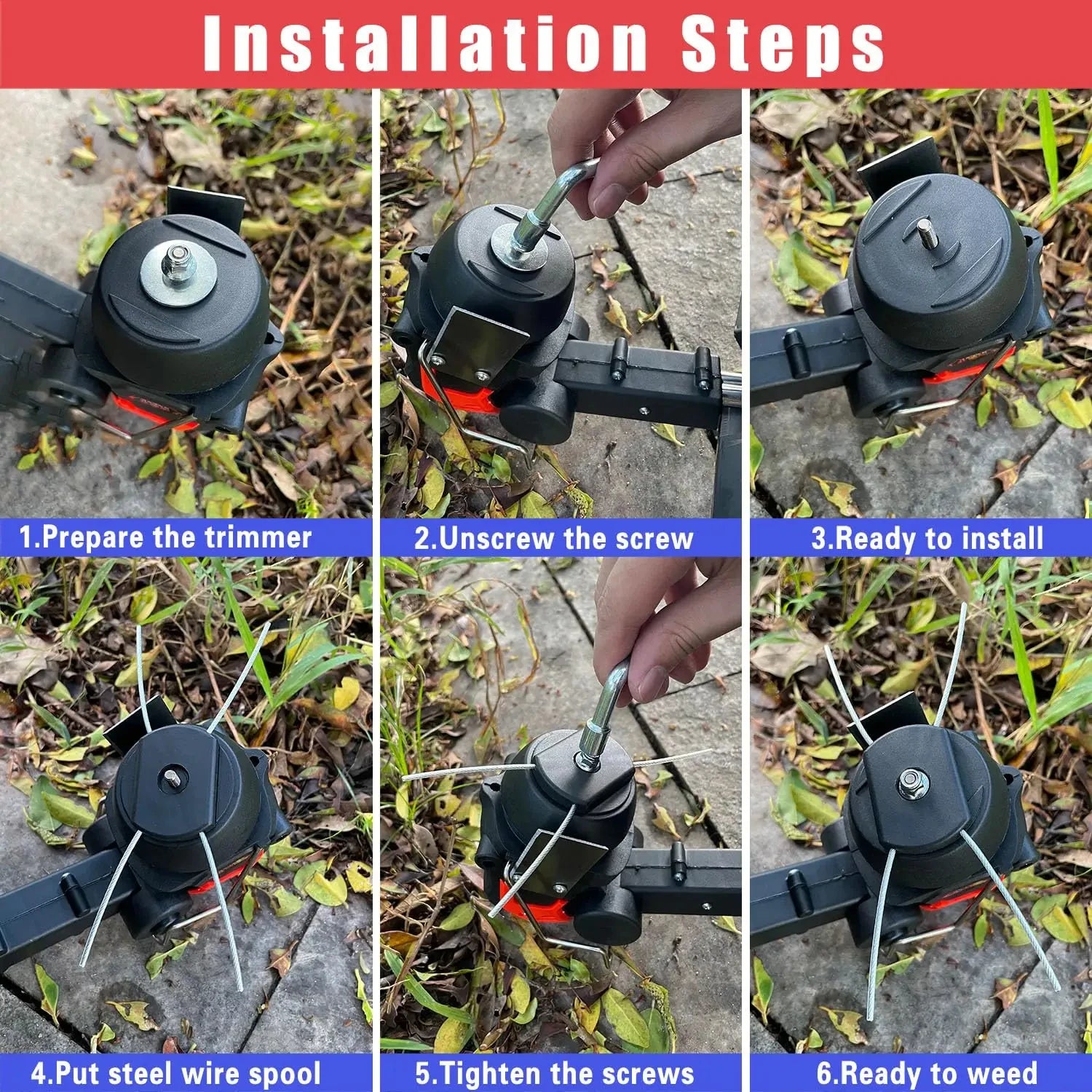 Installation Steps

1.Prepare the trimmer

2.Unscrew the screw

3.Ready to install

4.Put steel wire spool

5.Tighten the screws

6.Ready to weed