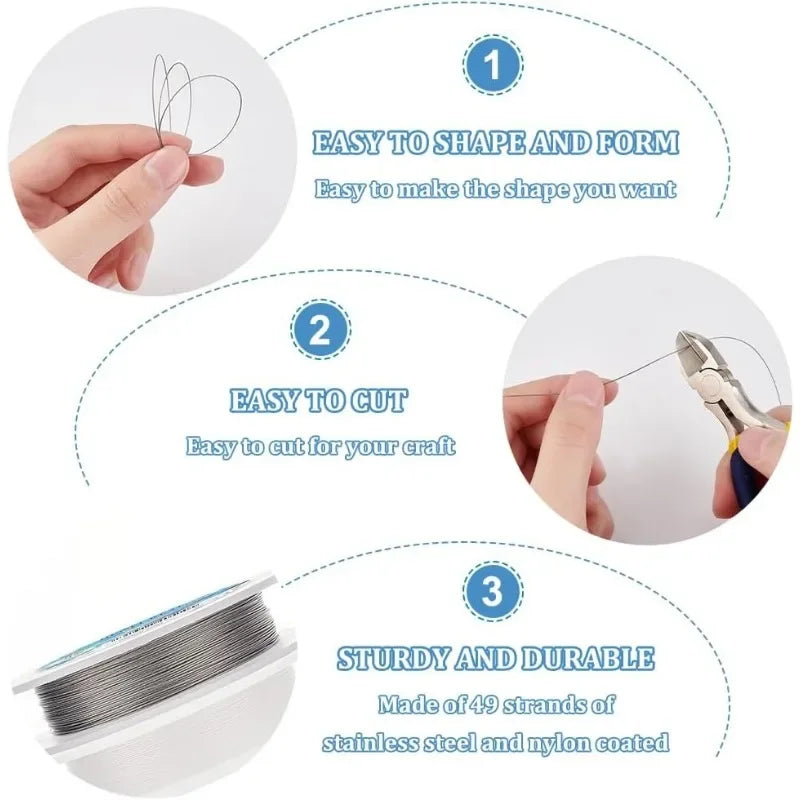 1

EASY TO SHAPE AND FORM

Easy to make the shape you want

2

EASY TO CUT

Easy to cut for your craft

3

STURDY AND DURABLE

Made of 49 strands of stainless steel and nylon coated