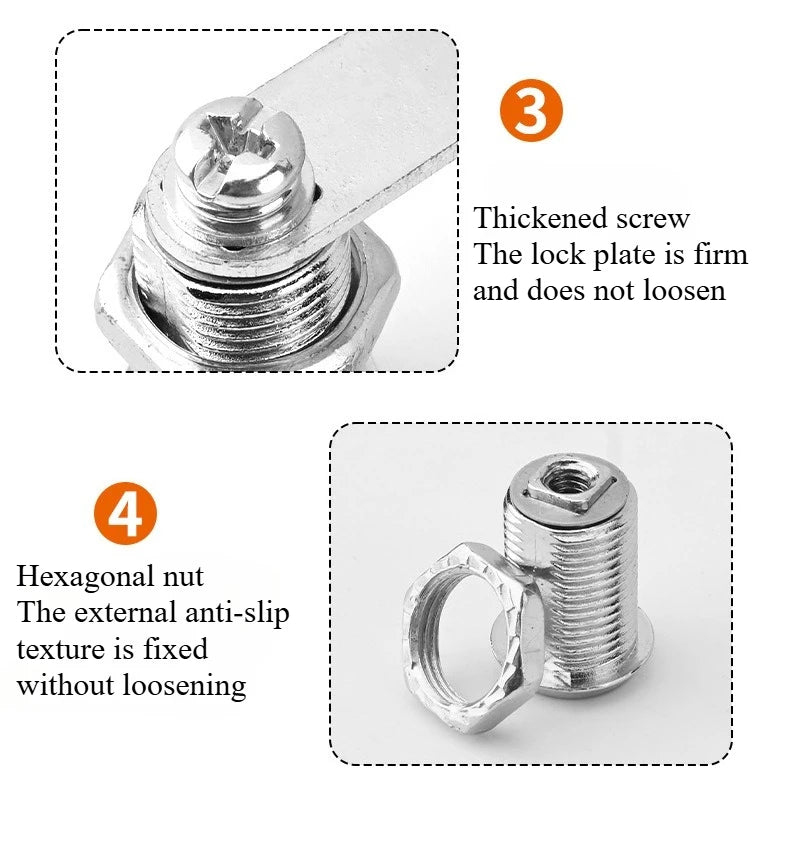 3

Thickened screw
The lock plate is firm and does not loosen

4

Hexagonal nut
The external anti-slip texture is fixed without loosening