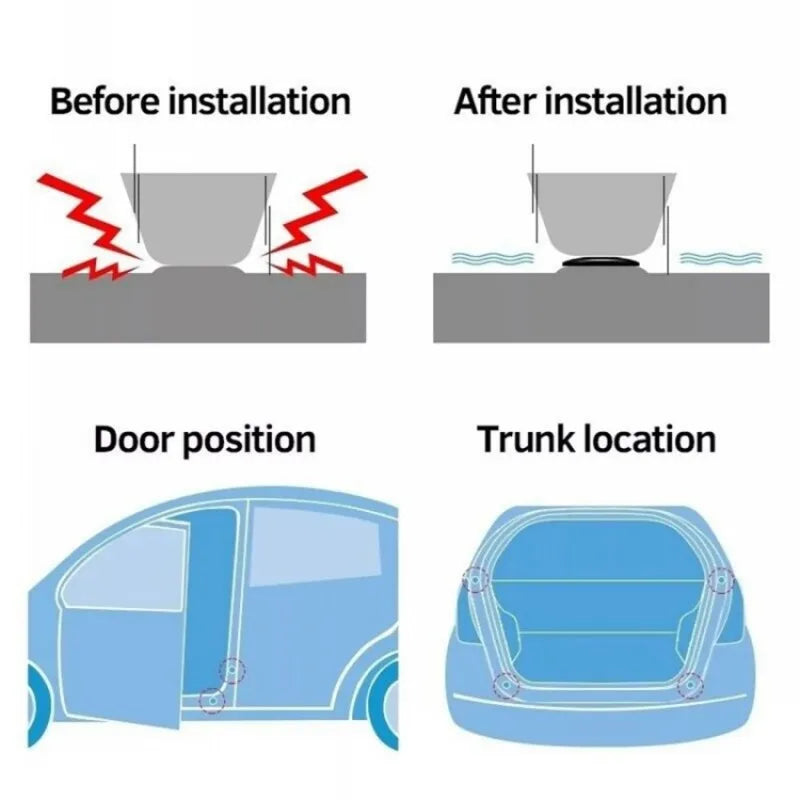 Before installation

After installation

Door position

Trunk location