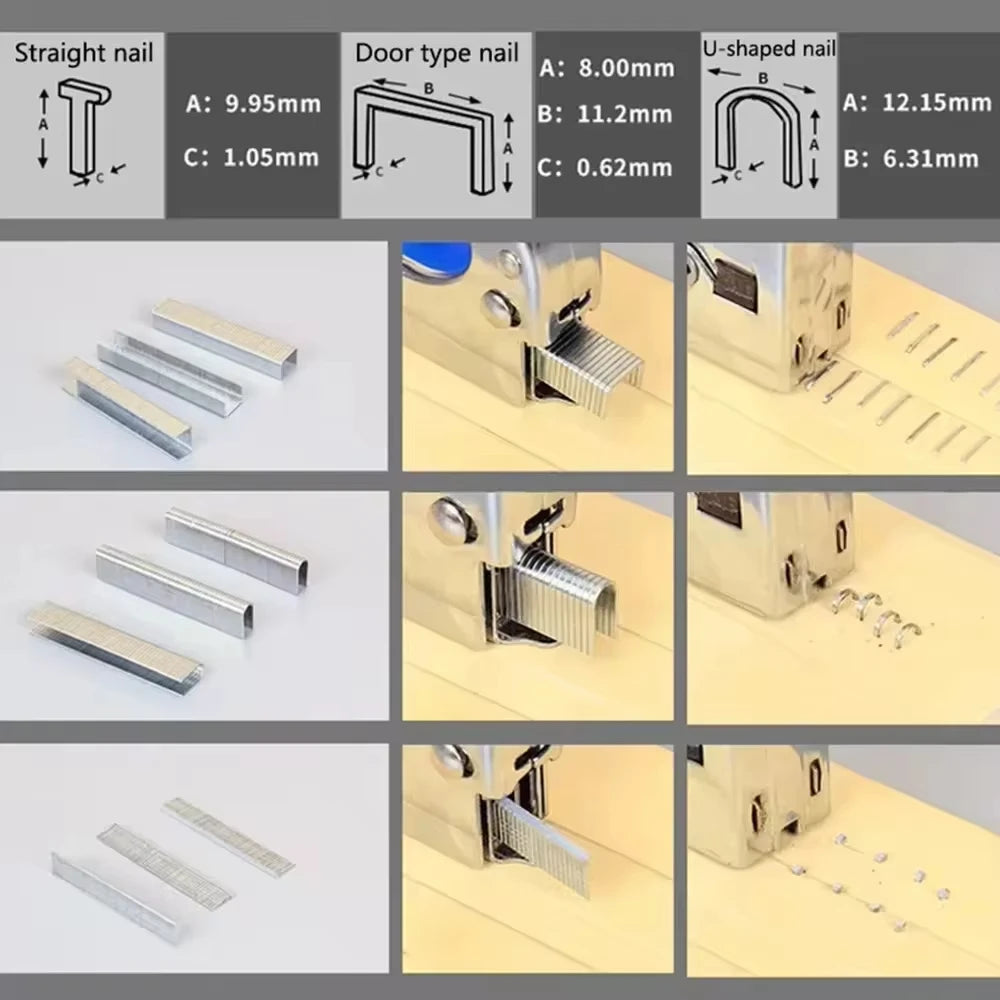 Straight nail
A
C
A: 9.95mm
C: 1.05mm

Door type nail
B
A
C
A: 8.00mm
B: 11.2mm
C: 0.62mm

U-shaped nail
B
A
C
A: 12.15mm
B: 6.31mm