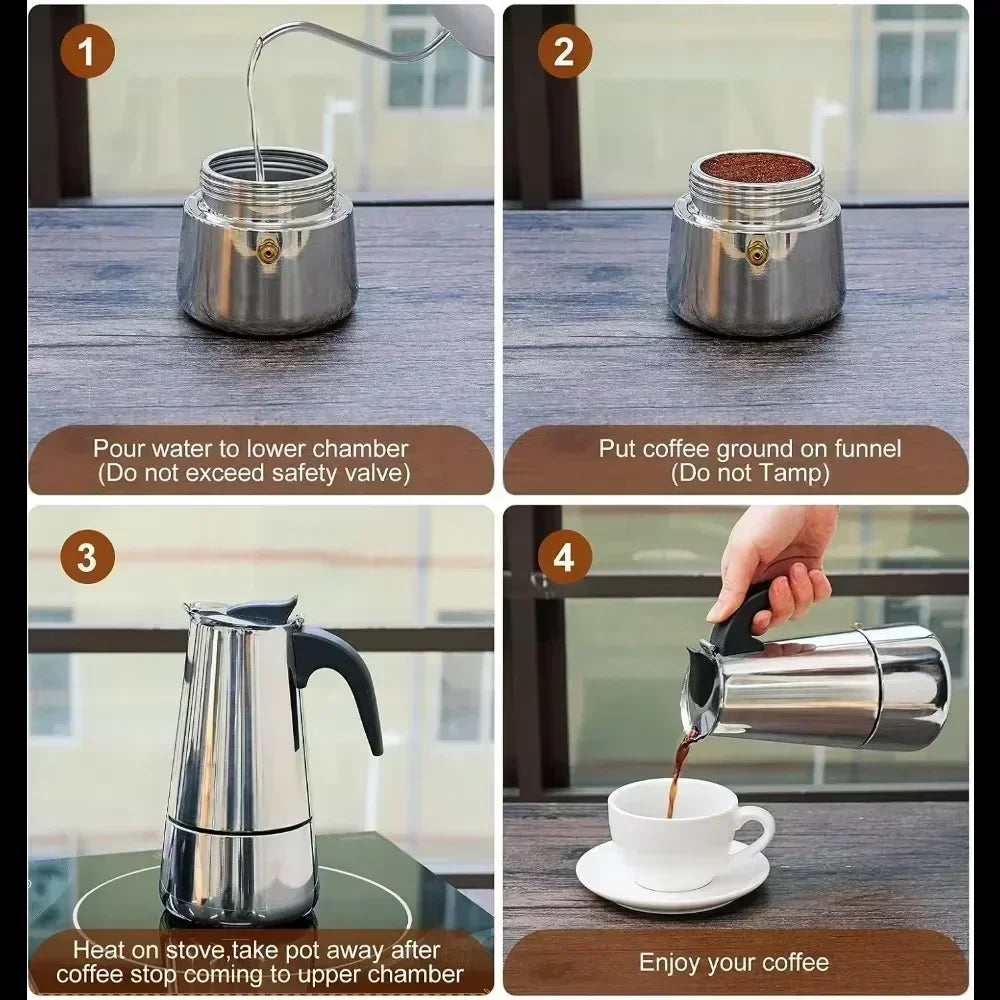 1

Pour water to lower chamber
(Do not exceed safety valve)

2

Put coffee ground on funnel
(Do not Tamp)

3

Heat on stove,take pot away after coffee stop coming to upper chamber

4

Enjoy your coffee