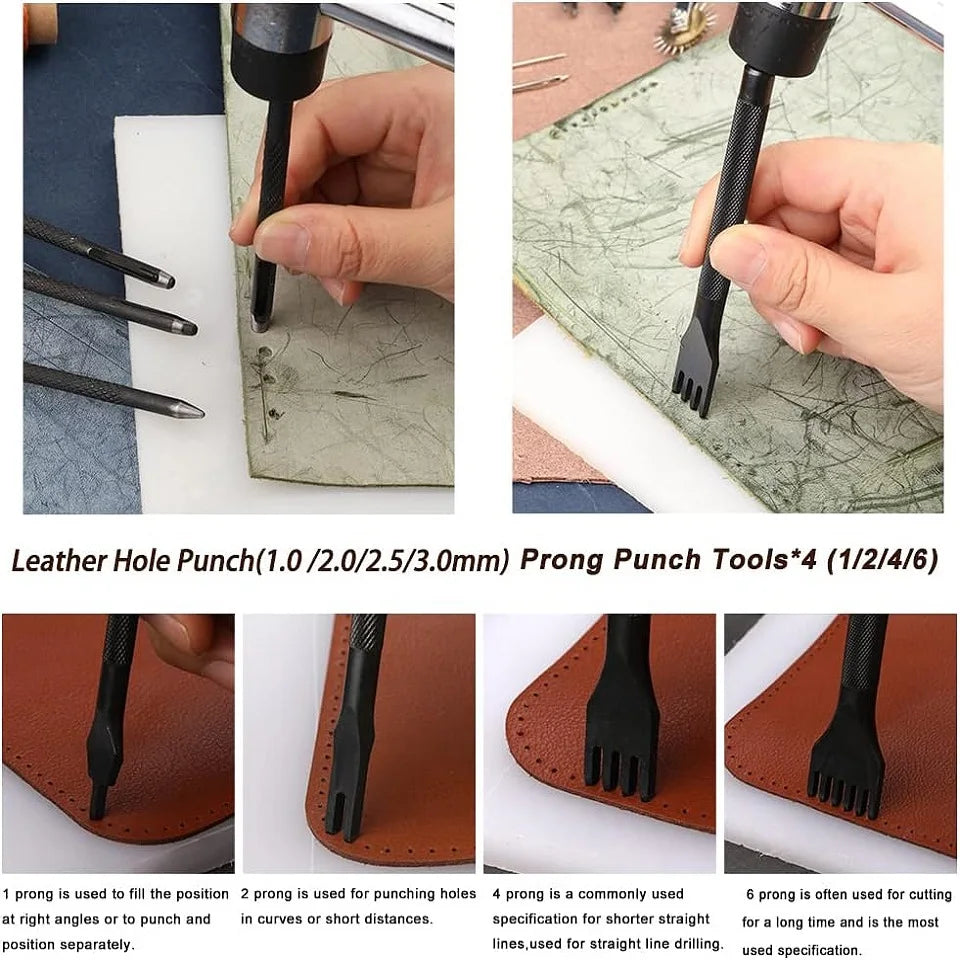 Leather Hole Punch(1.0 /2.0/2.5/3.0mm)

Prong Punch Tools*4 (1/2/4/6)

1 prong is used to fill the position at right angles or to punch and position separately.

2 prong is used for punching holes in curves or short distances.

4 prong is a commonly used specification for shorter straight lines,used for straight line drilling.

6 prong is often used for cutting for a long time and is the most used specification.