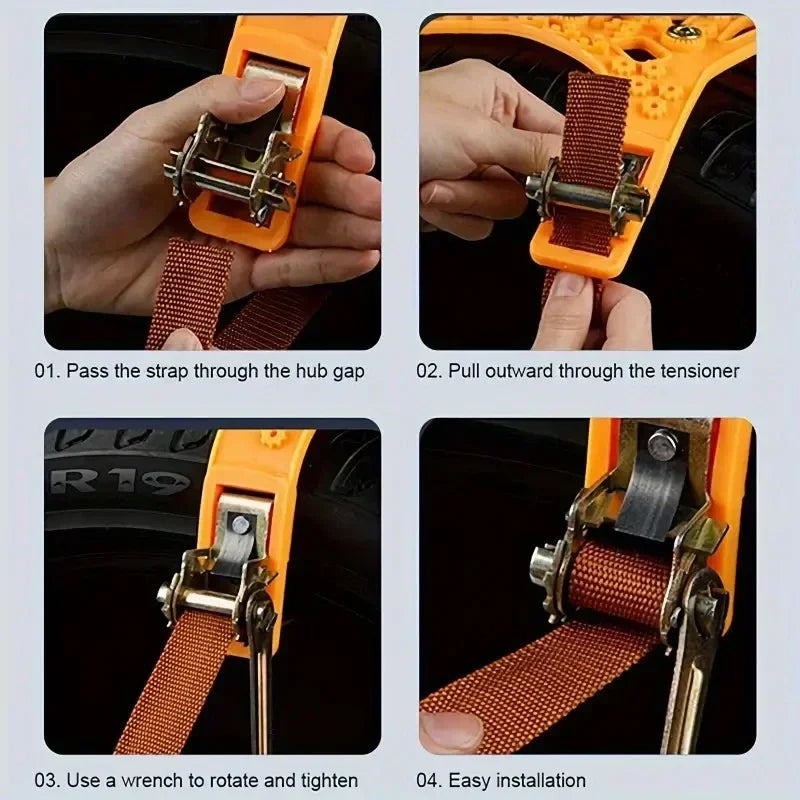 01. Pass the strap through the hub gap

02. Pull outward through the tensioner

R19

03. Use a wrench to rotate and tighten

04. Easy installation