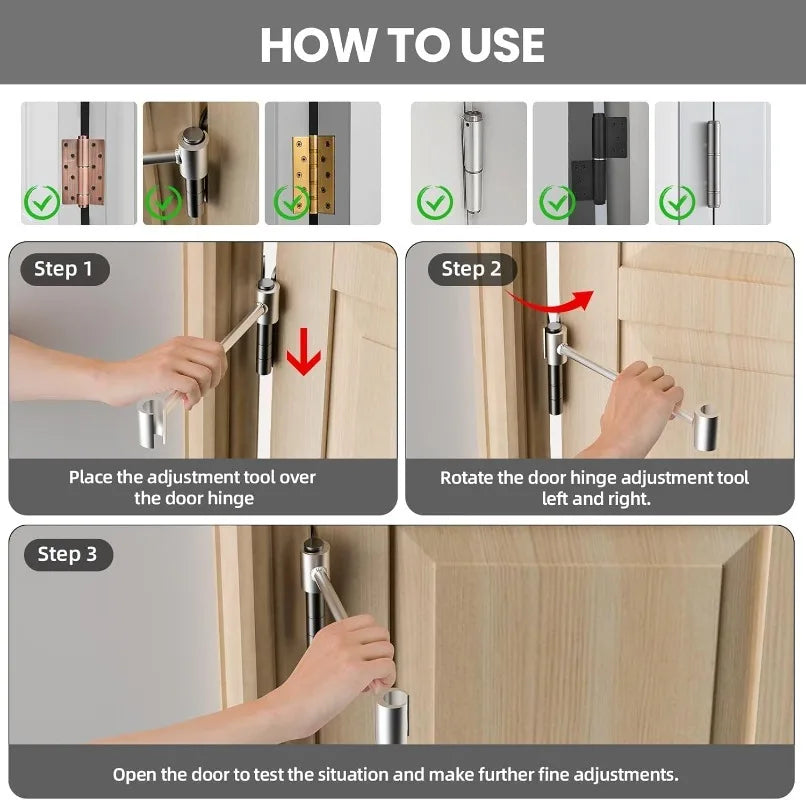 HOW TO USE

Step 1

Place the adjustment tool over the door hinge

Step 2

Rotate the door hinge adjustment tool left and right.

Step 3

Open the door to test the situation and make further fine adjustments.