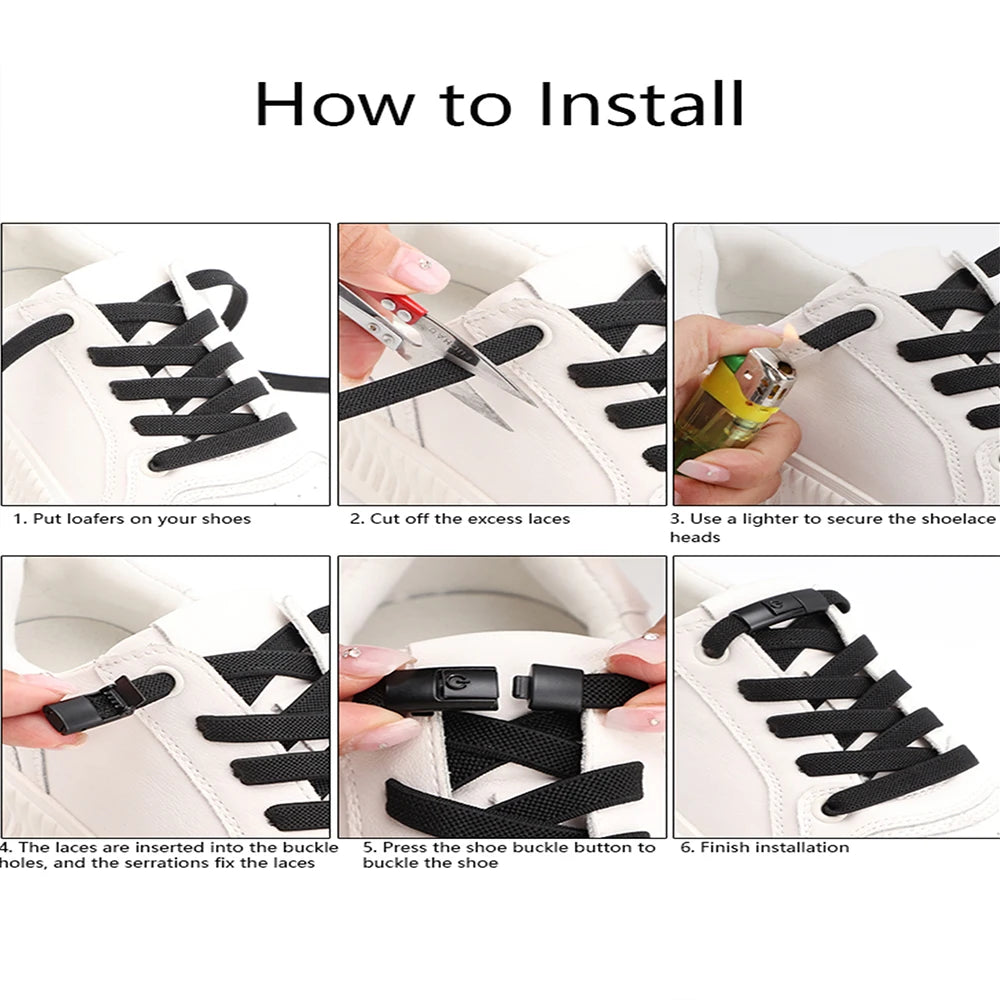 How to Install

1. Put loafers on your shoes

2. Cut off the excess laces

3. Use a lighter to secure the shoelace heads

4. The laces are inserted into the buckle holes, and the serrations fix the laces

5. Press the shoe buckle button to buckle the shoe

6. Finish installation