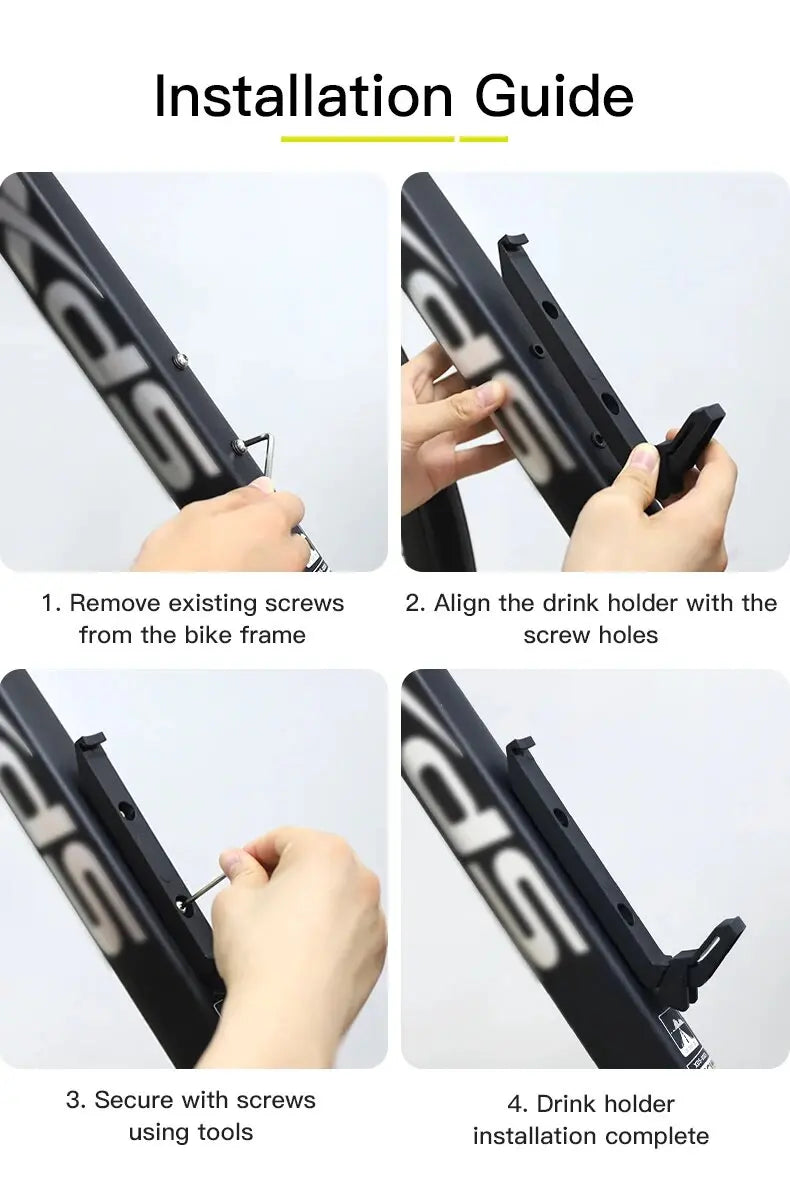 Installation Guide

1. Remove existing screws from the bike frame

2. Align the drink holder with the screw holes

3. Secure with screws using tools

4. Drink holder installation complete