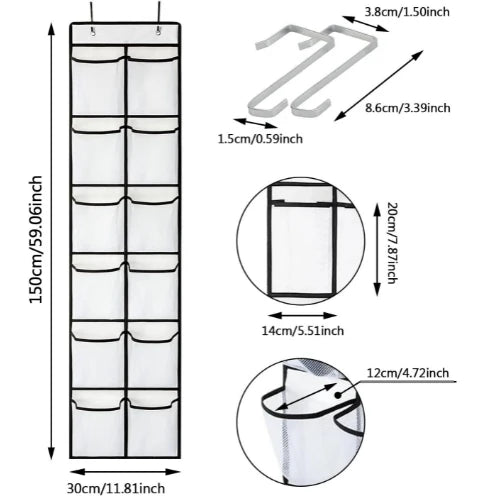 150cm/59.06inch

30cm/11.81inch

3.8cm/1.50inch

8.6cm/3.39inch

1.5cm/0.59inch

20cm/7.87inch

14cm/5.51inch

12cm/4.72inch