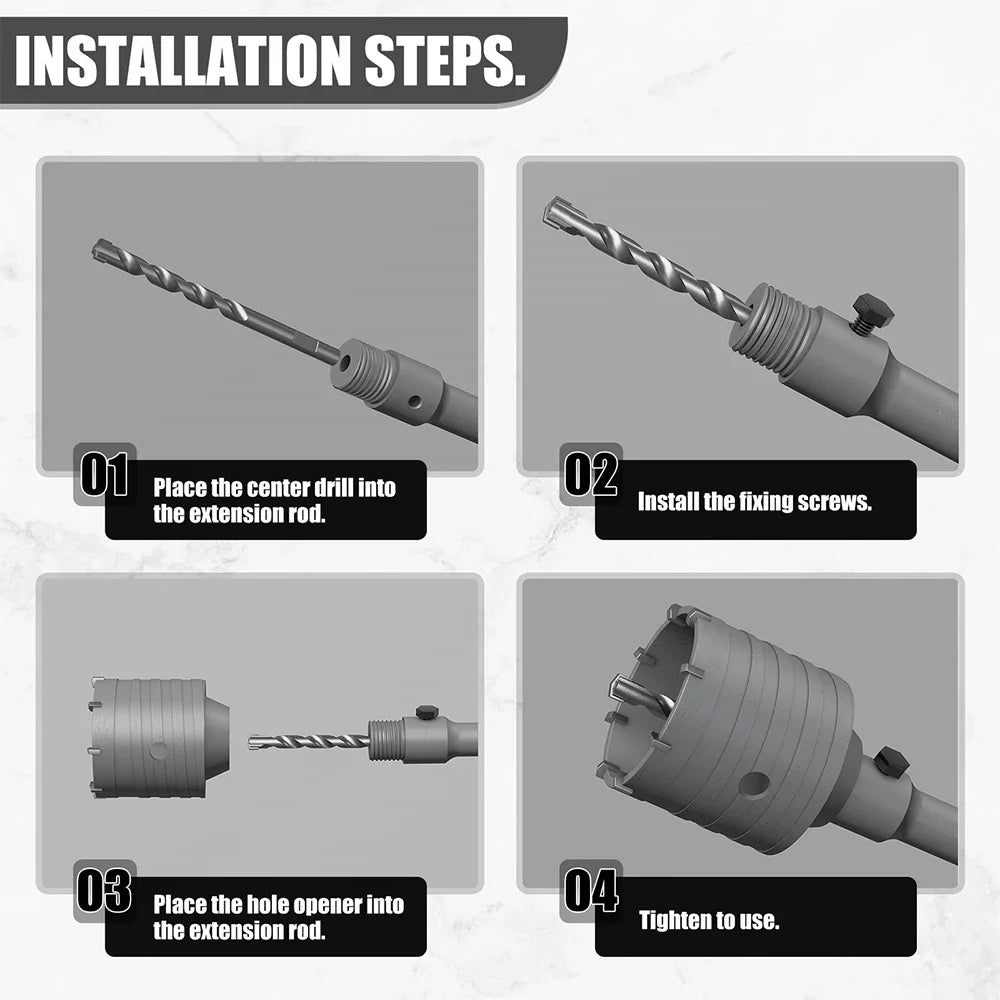 INSTALLATION STEPS.

01 Place the center drill into the extension rod.

02 Install the fixing screws.

03 Place the hole opener into the extension rod.

04 Tighten to use.