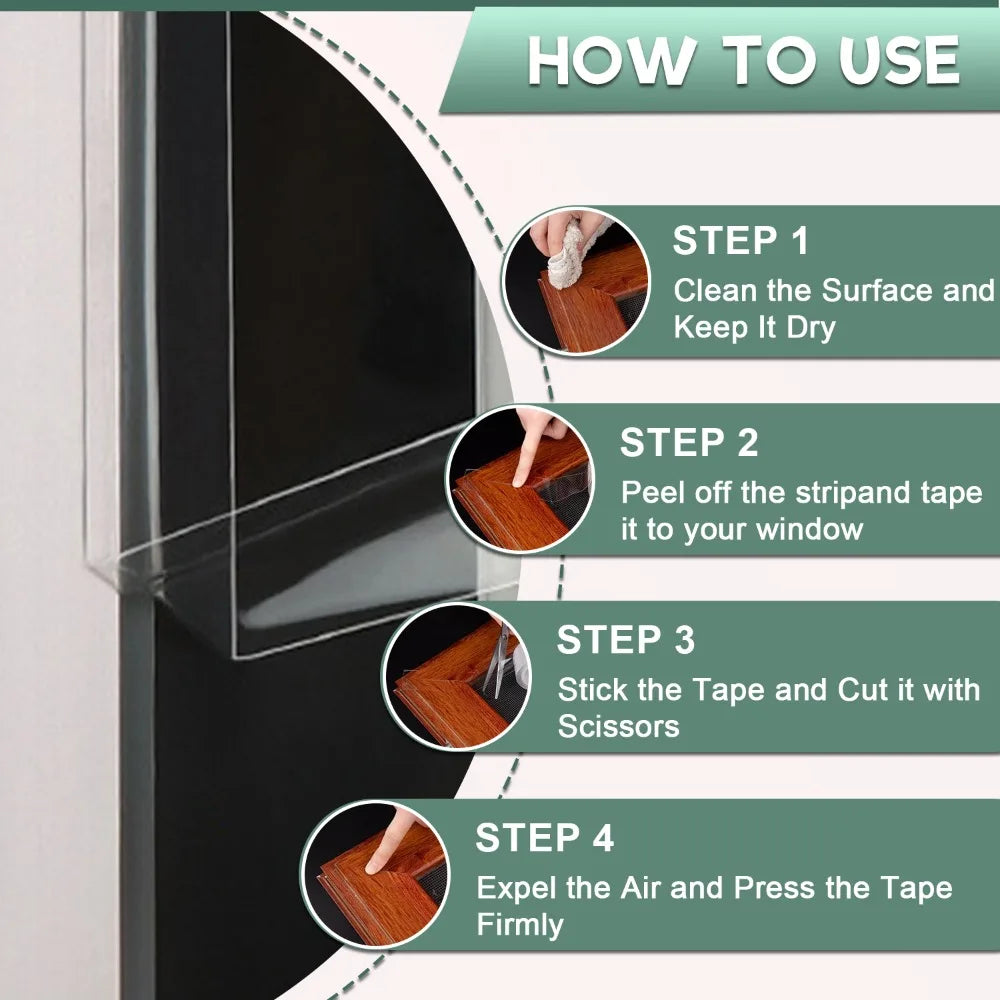 HOW TO USE

STEP 1
Clean the Surface and Keep It Dry

STEP 2
Peel off the stripand tape it to your window

STEP 3
Stick the Tape and Cut it with Scissors

STEP 4
Expel the Air and Press the Tape Firmly