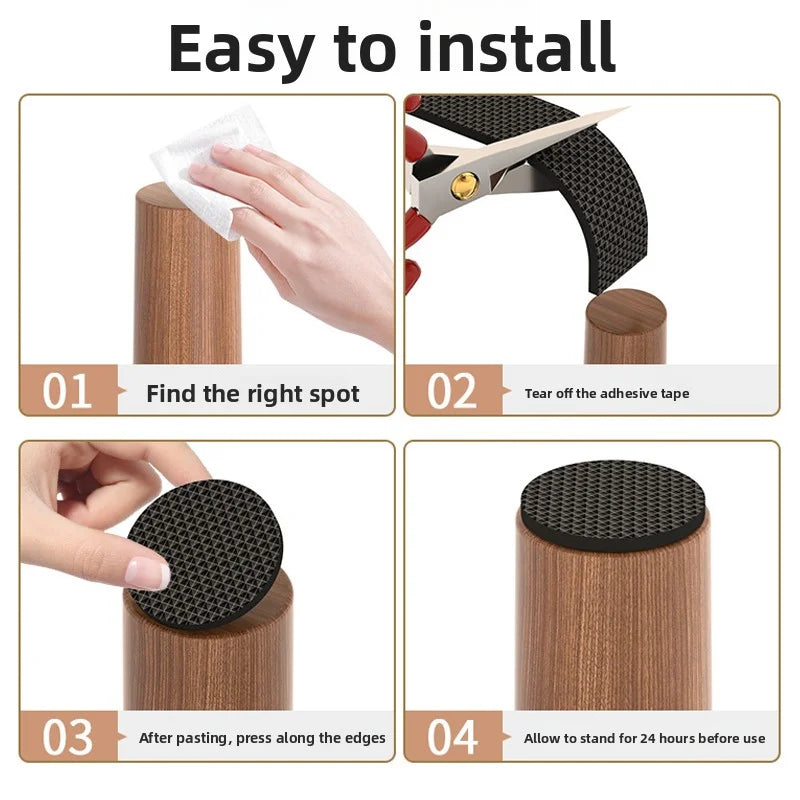 Easy to install

01 Find the right spot

02 Tear off the adhesive tape

03 After pasting, press along the edges

04 Allow to stand for 24 hours before use