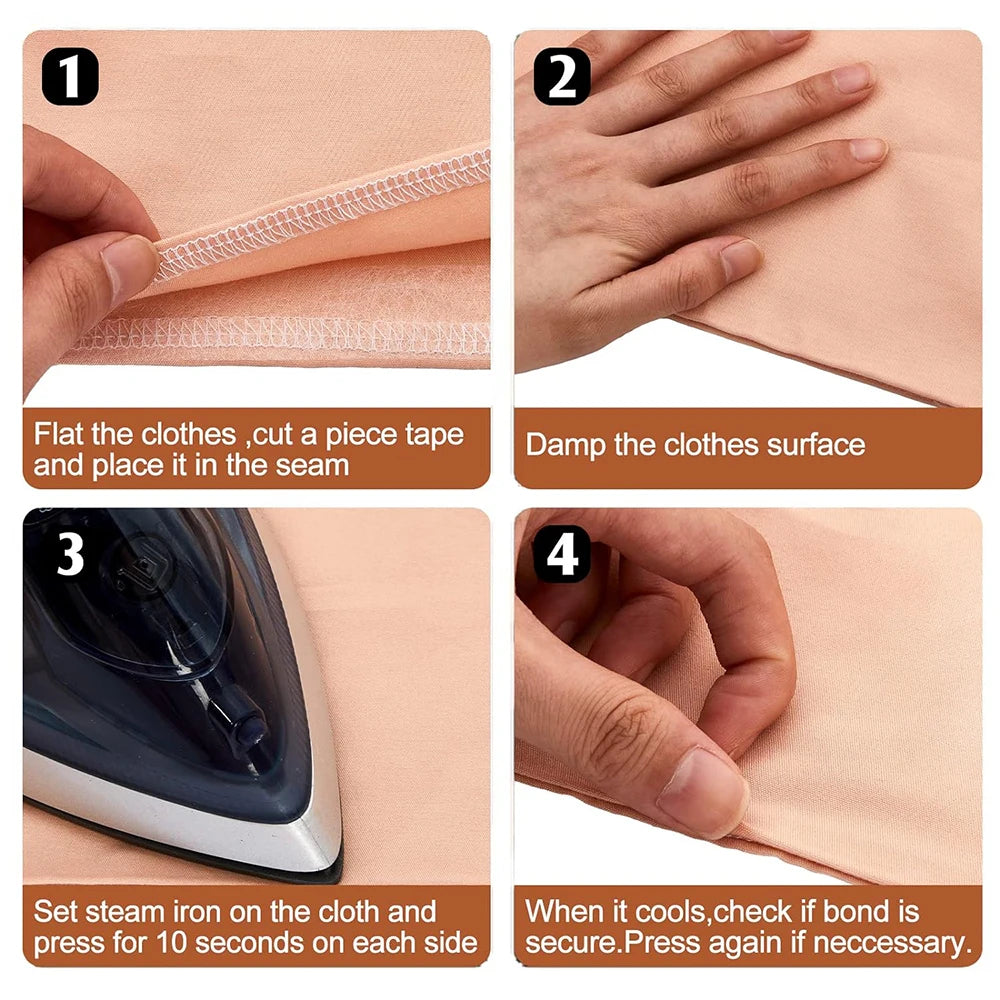 1

Flat the clothes ,cut a piece tape and place it in the seam

2

Damp the clothes surface

3

Set steam iron on the cloth and press for 10 seconds on each side

4

When it cools,check if bond is secure.Press again if neccessary.