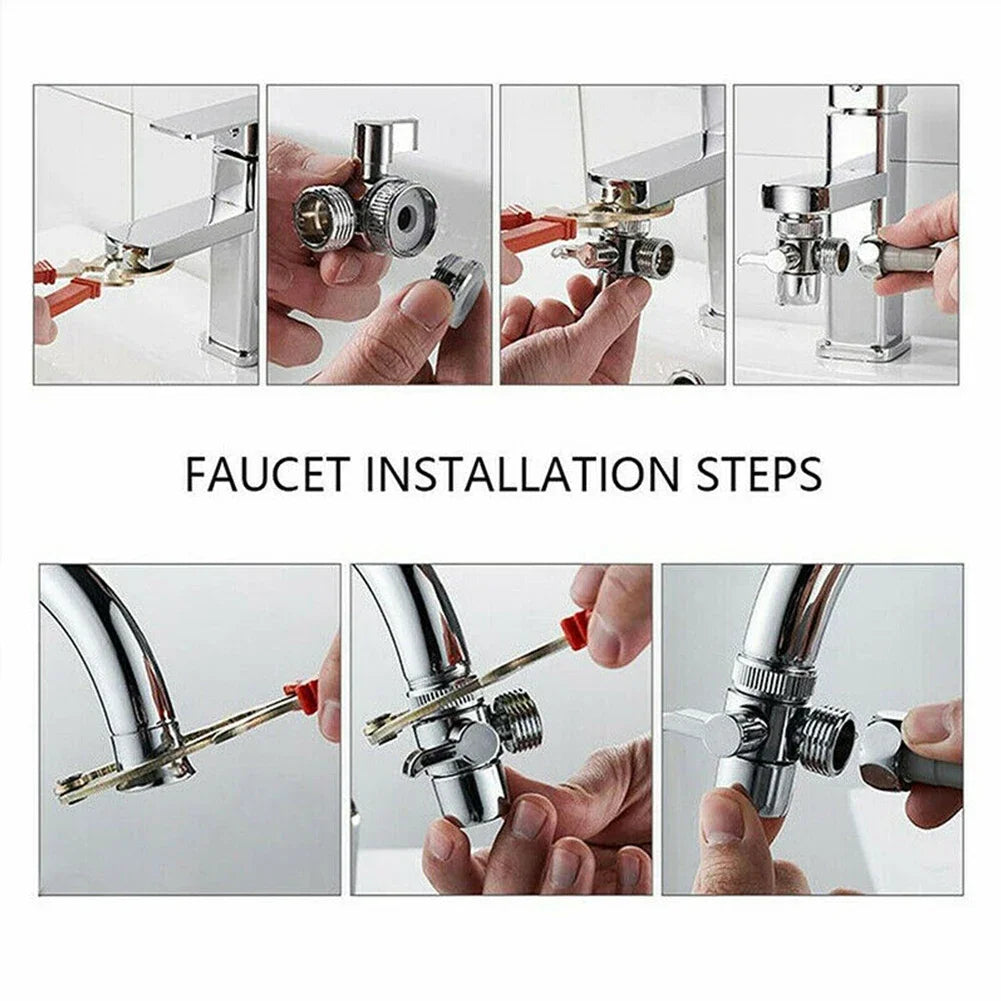 FAUCET INSTALLATION STEPS