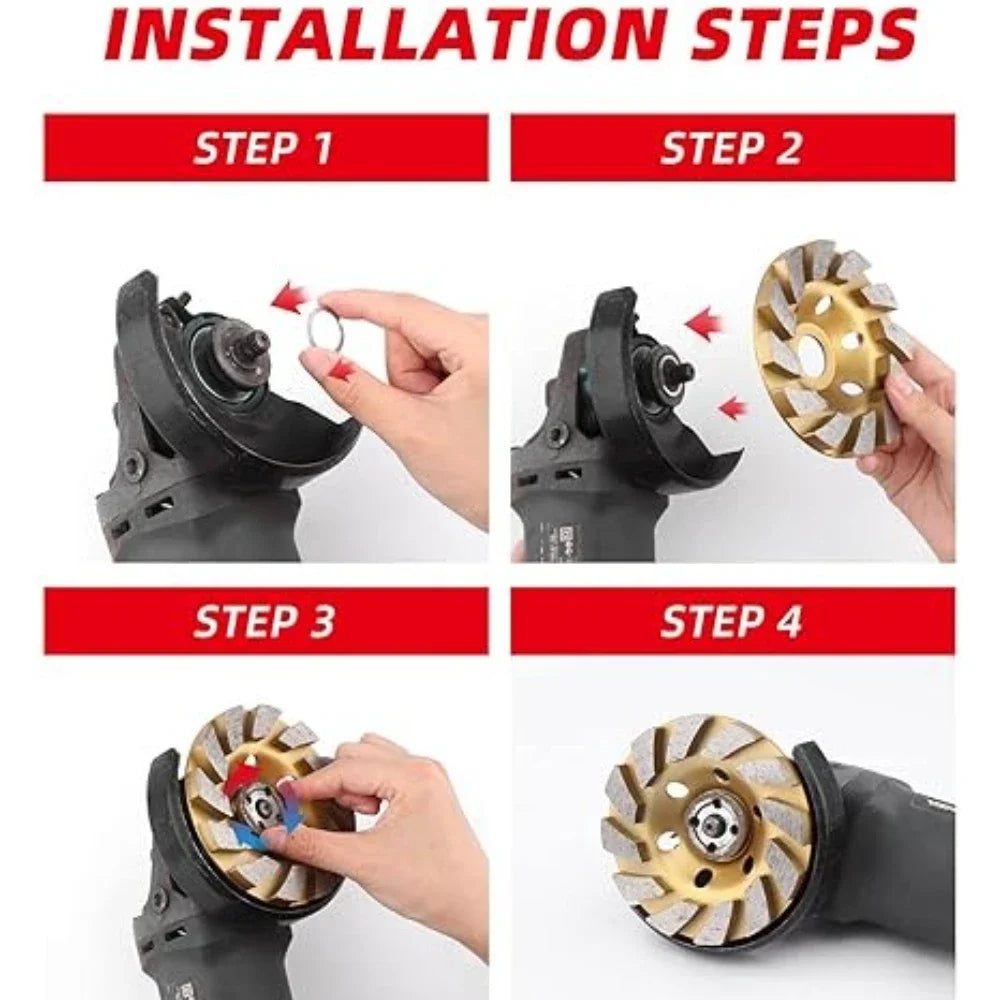 INSTALLATION STEPS

STEP 1

STEP 2

STEP 3

STEP 4