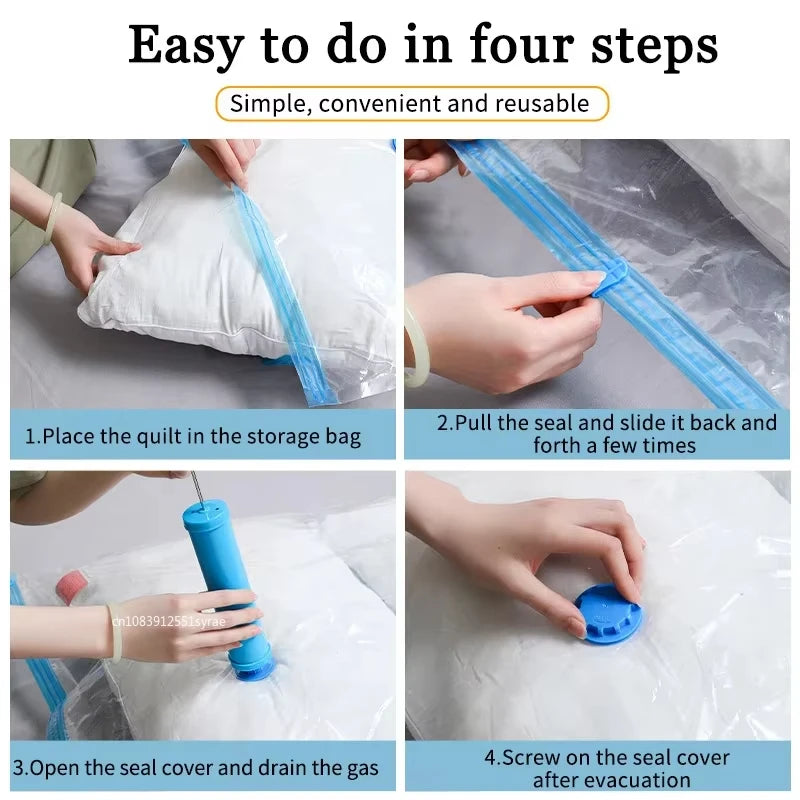 Easy to do in four steps

Simple, convenient and reusable

1.Place the quilt in the storage bag

2.Pull the seal and slide it back and forth a few times

cn1083912551syrae

3.Open the seal cover and drain the gas

4.Screw on the seal cover after evacuation