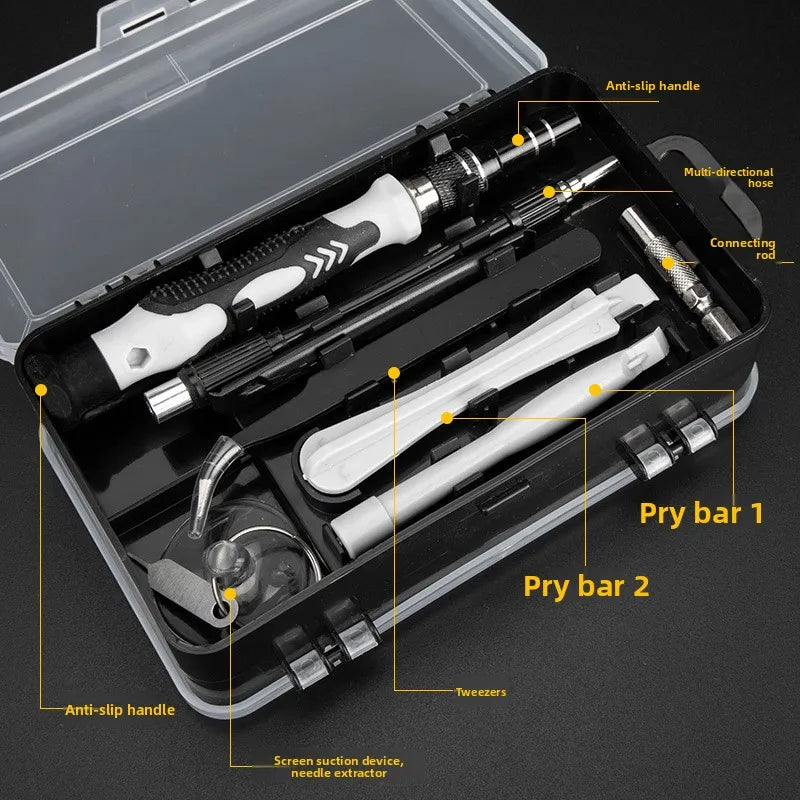 Anti-slip handle

Multi-directional hose

Connecting rod

Pry bar 1

Pry bar 2

Tweezers

Anti-slip handle

Screen suction device, needle extractor