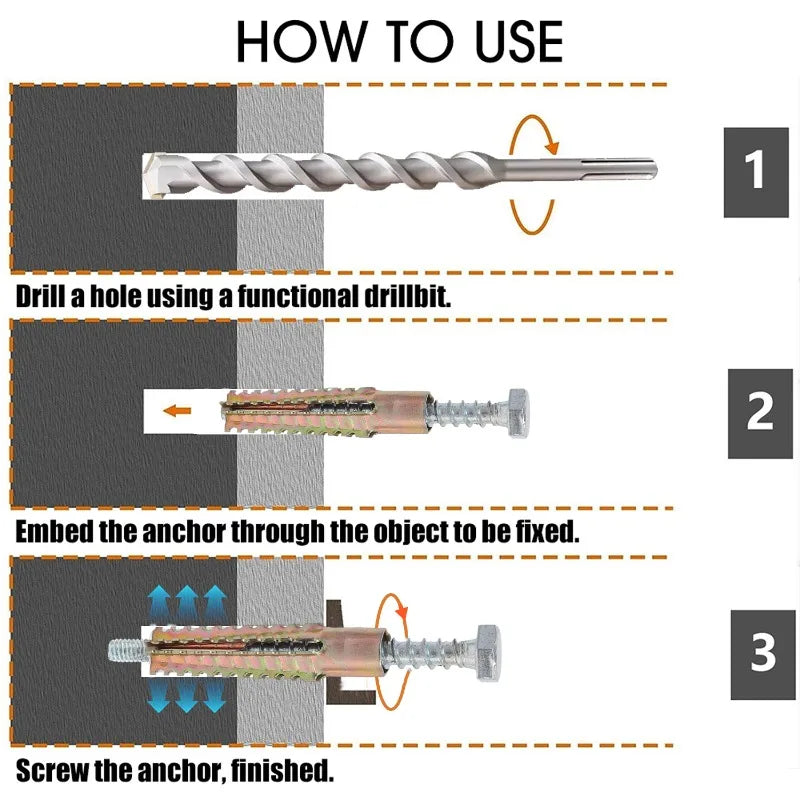 HOW TO USE

1

Drill a hole using a functional drillbit.

2

Embed the anchor through the object to be fixed.

3

Screw the anchor, finished.