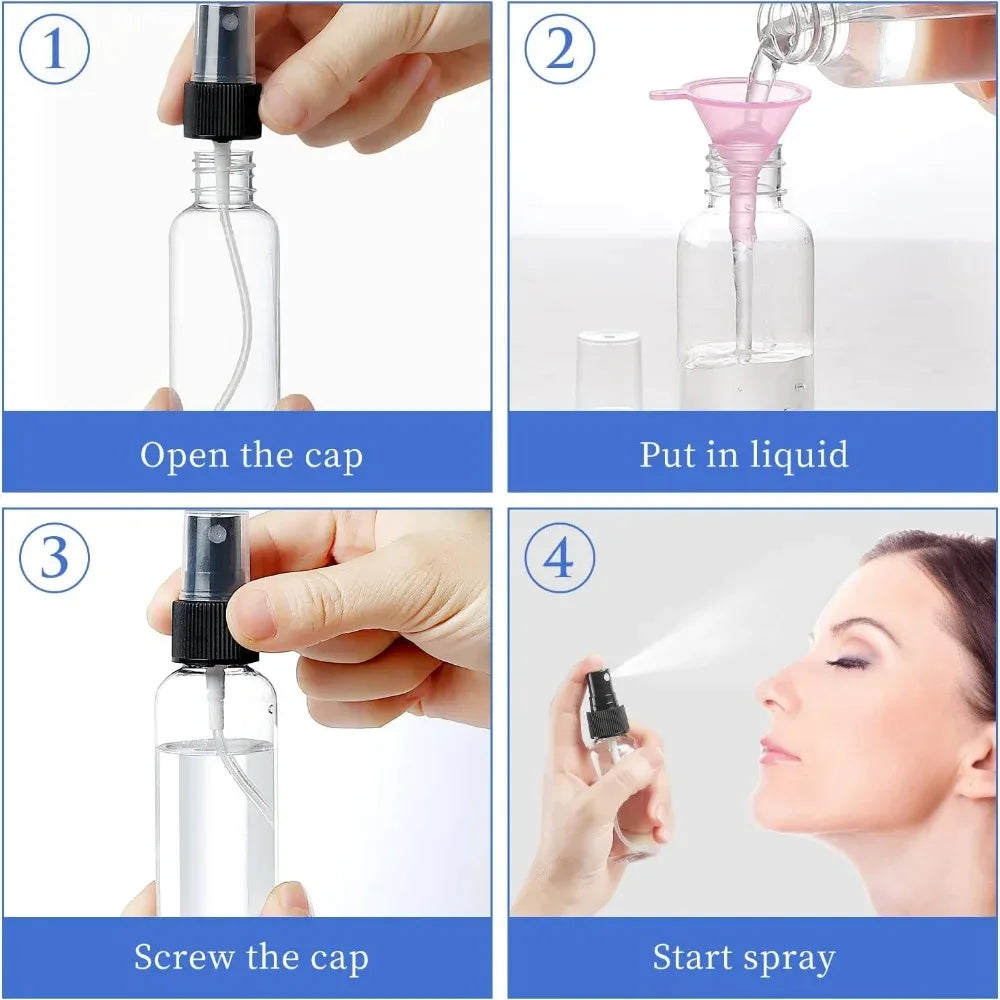 1
Open the cap

2
Put in liquid

3
Screw the cap

4
Start spray