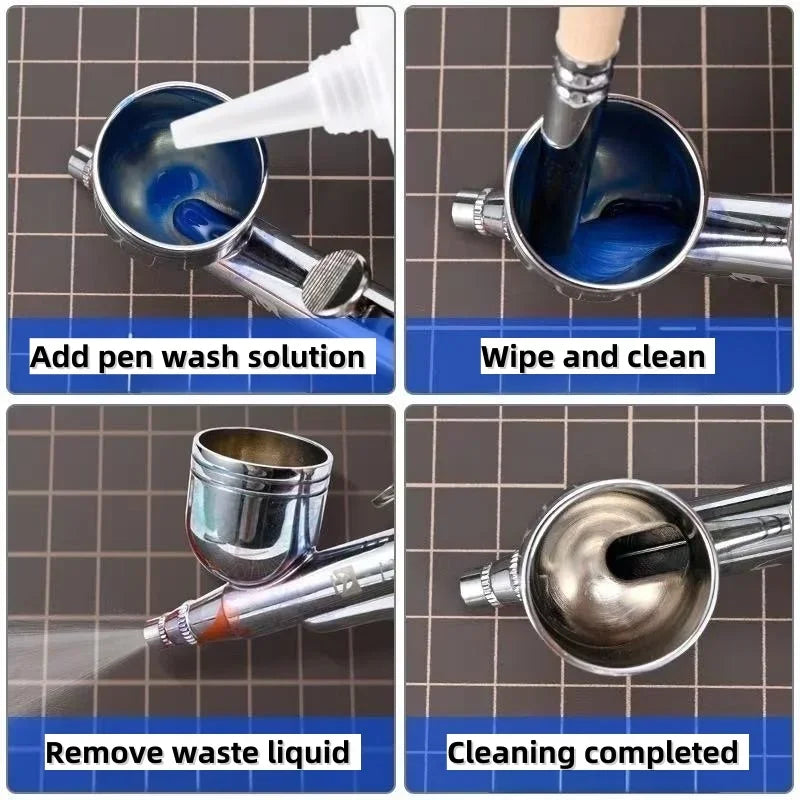 Add pen wash solution

Wipe and clean

Remove waste liquid

Cleaning completed