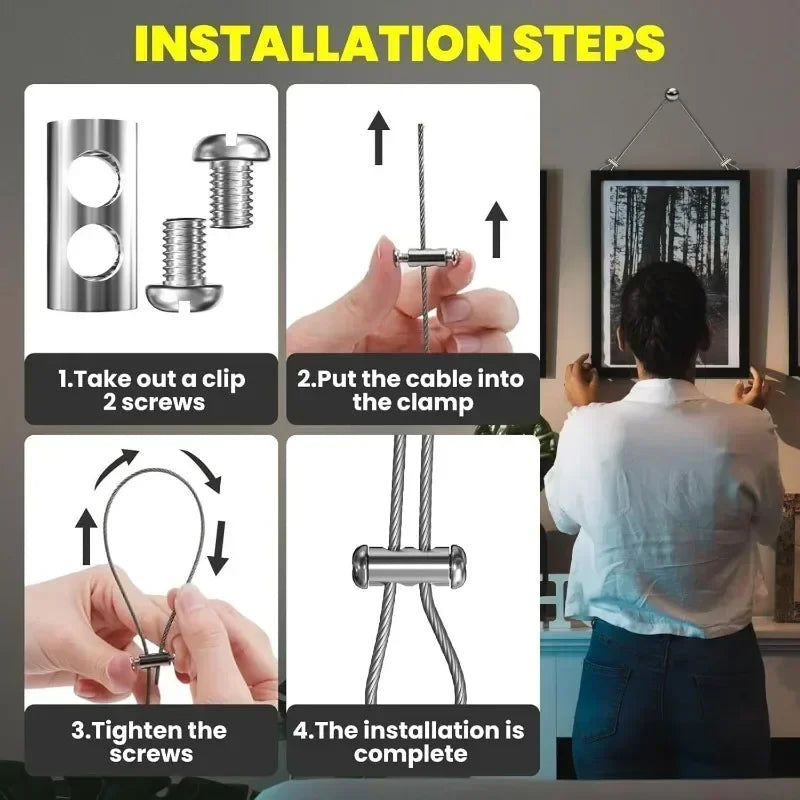 INSTALLATION STEPS

1.Take out a clip 2 screws

2.Put the cable into the clamp

3.Tighten the screws

4.The installation is complete