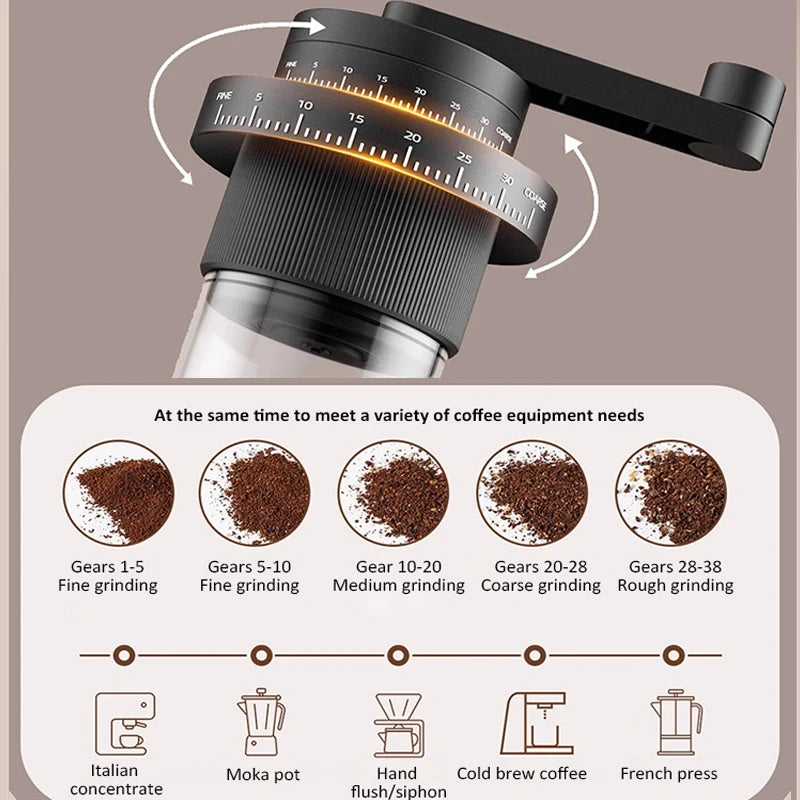 FINE 5 10 15 20 25 30 COARSE

FINE 5 10 15 20 25 30 COARSE

At the same time to meet a variety of coffee equipment needs

Gears 1-5
Fine grinding

Gears 5-10
Fine grinding

Gear 10-20
Medium grinding

Gears 20-28
Coarse grinding

Gears 28-38
Rough grinding

Italian concentrate

Moka pot

Hand flush/siphon

Cold brew coffee

French press