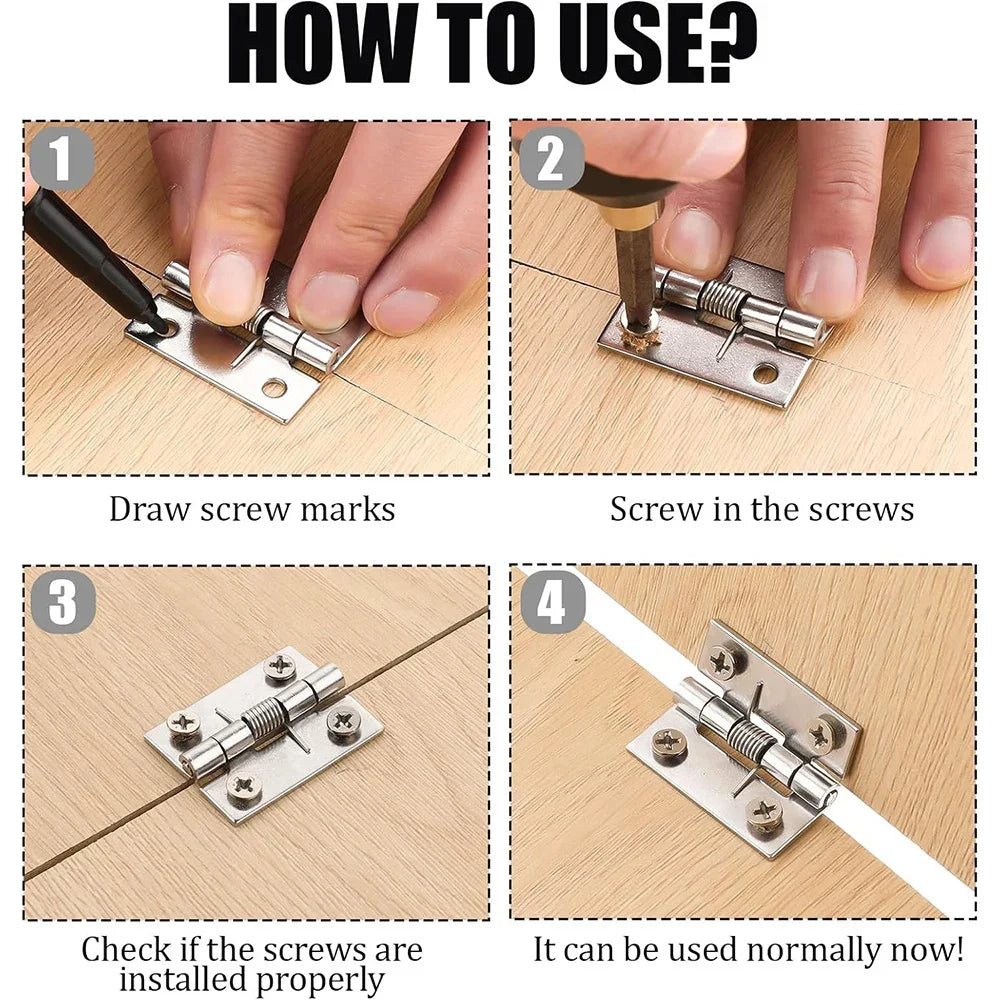 HOW TO USE?

1

Draw screw marks

2

Screw in the screws

3

Check if the screws are installed properly

4

It can be used normally now!