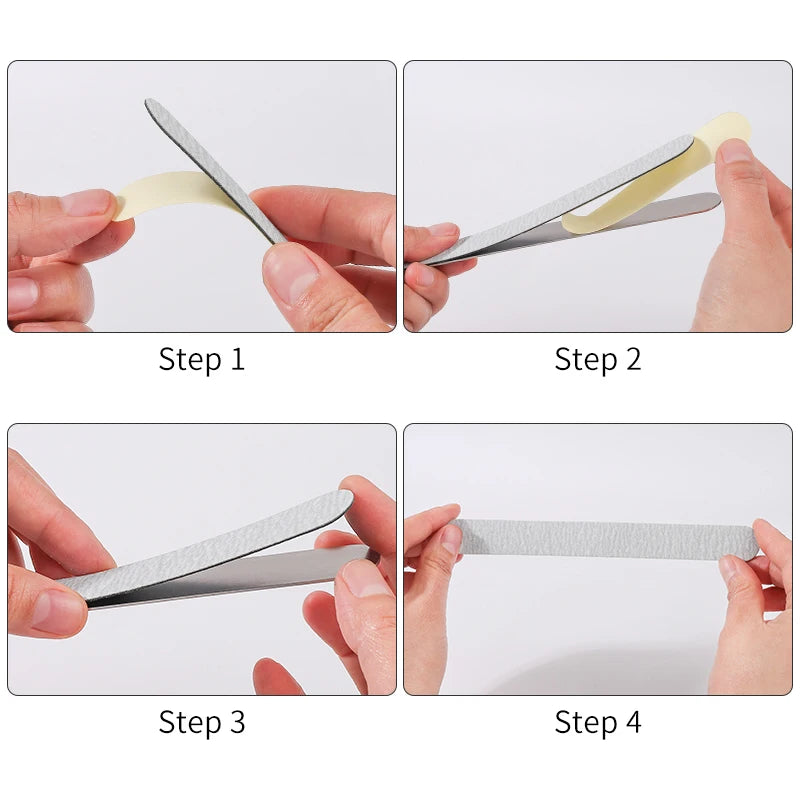 Step 1

Step 2

Step 3

Step 4