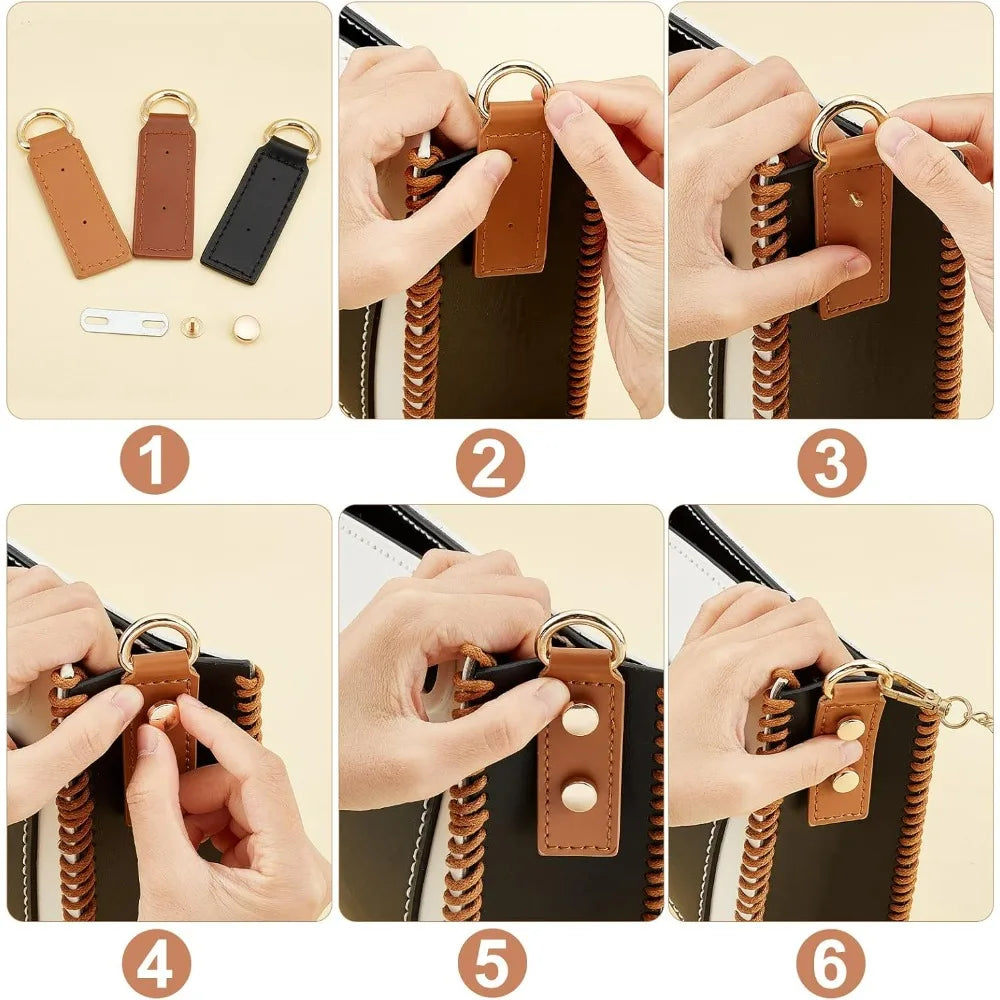 1

2

3

4

5

6