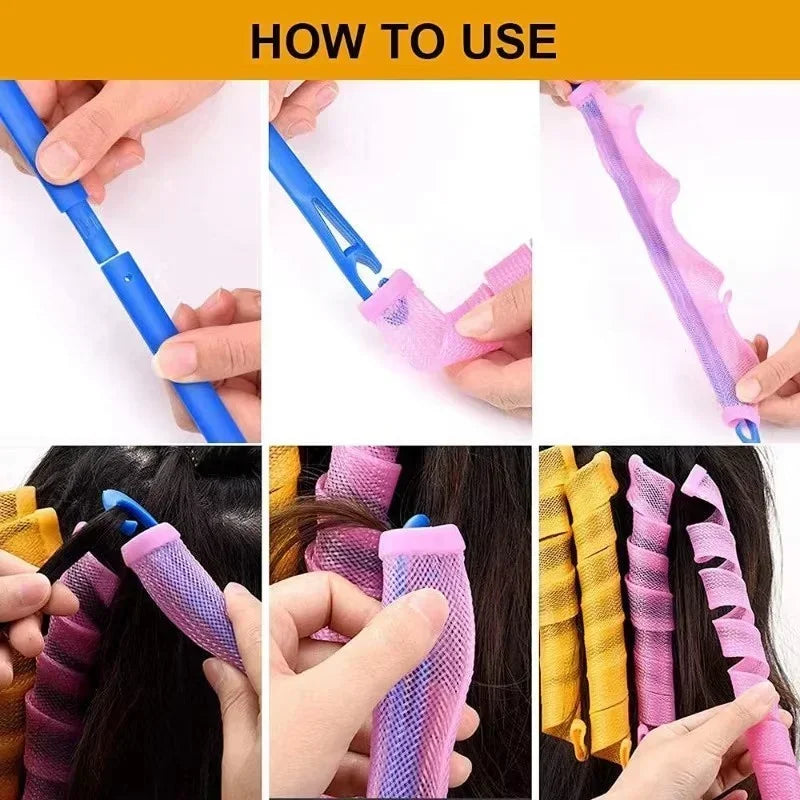 HOW TO USE