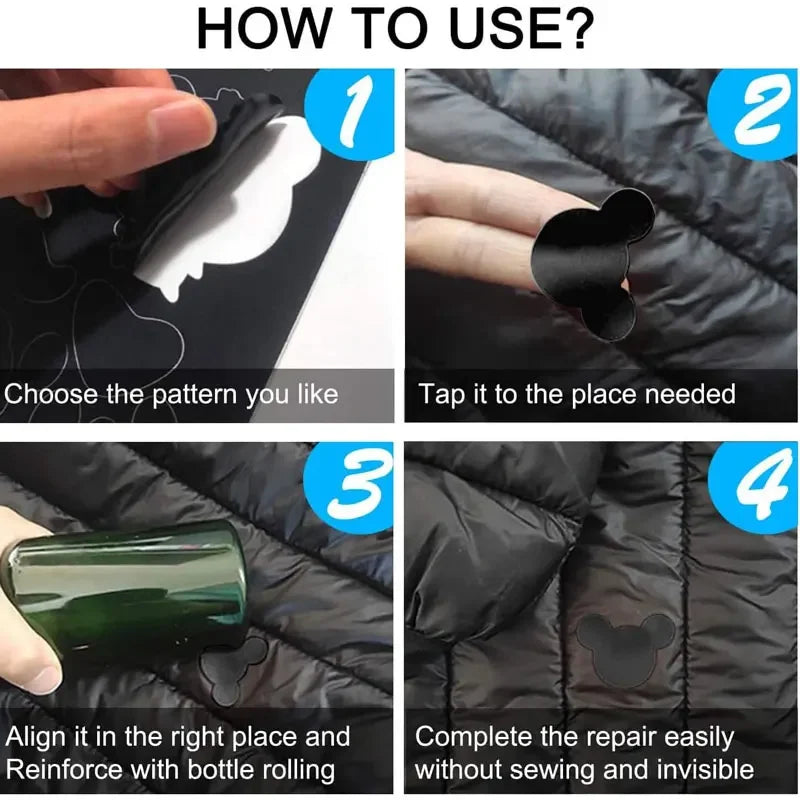 HOW TO USE?

1

Choose the pattern you like

2

Tap it to the place needed

3

Align it in the right place and Reinforce with bottle rolling

4

Complete the repair easily without sewing and invisible