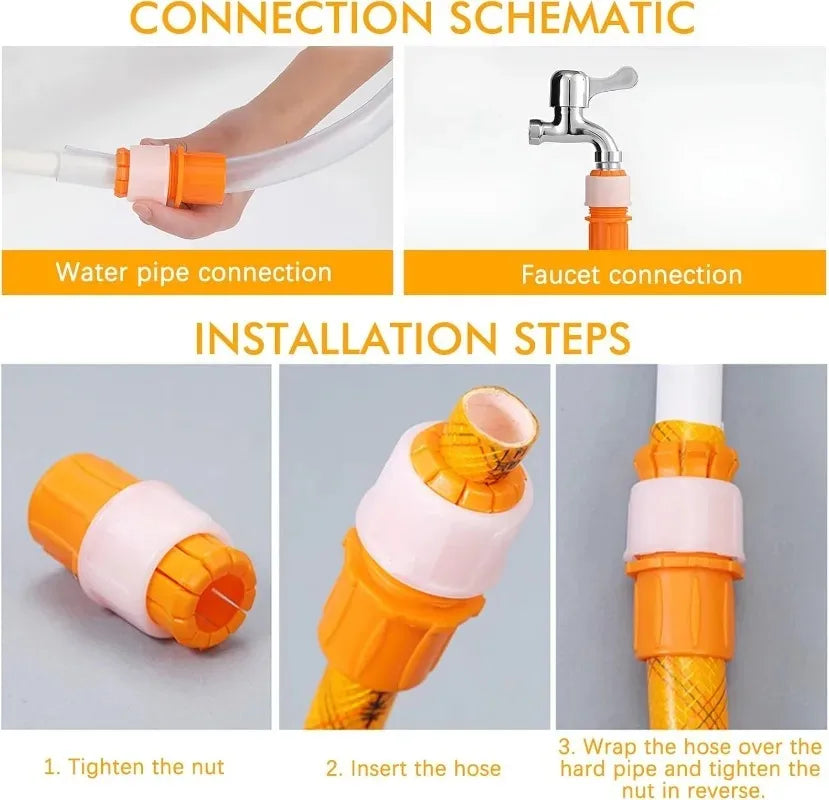 CONNECTION SCHEMATIC

Water pipe connection

Faucet connection

INSTALLATION STEPS

1. Tighten the nut

2. Insert the hose

3. Wrap the hose over the hard pipe and tighten the nut in reverse.