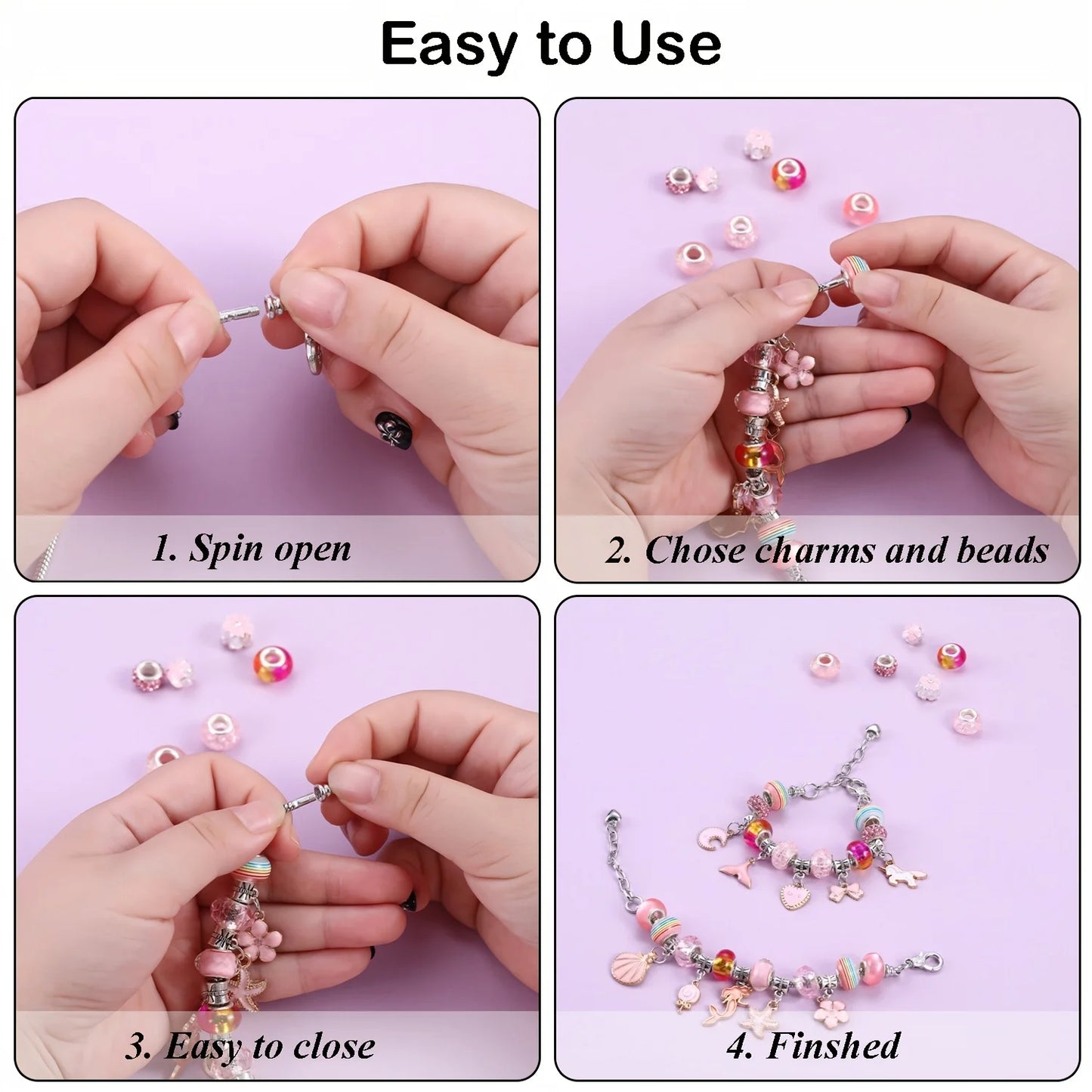 Easy to Use

1. Spin open

2. Chose charms and beads

3. Easy to close

4. Finshed