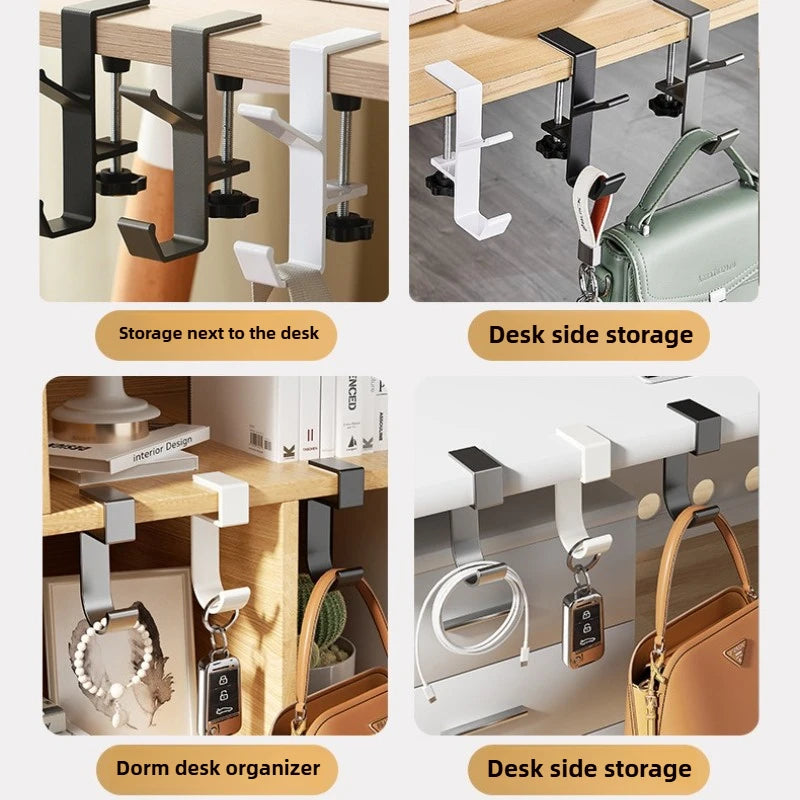 Storage next to the desk

Desk side storage

interior Design

Dorm desk organizer

Desk side storage