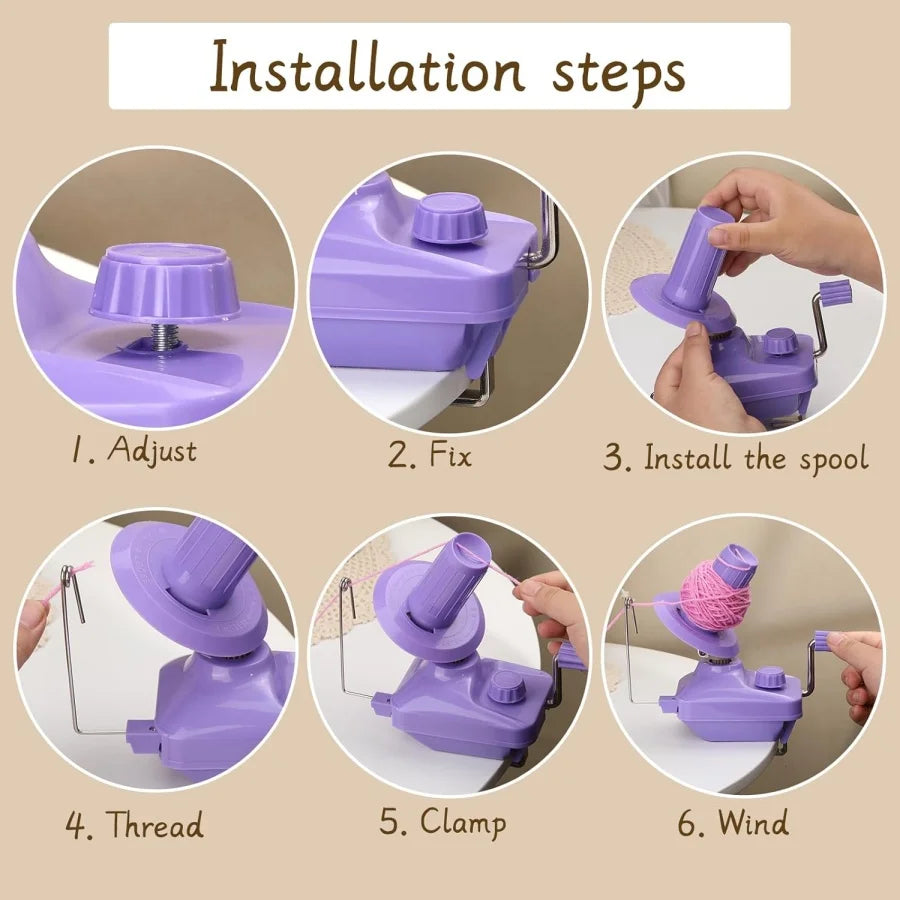 Installation steps

1. Adjust

2. Fix

3. Install the spool

4. Thread

5. Clamp

6. Wind