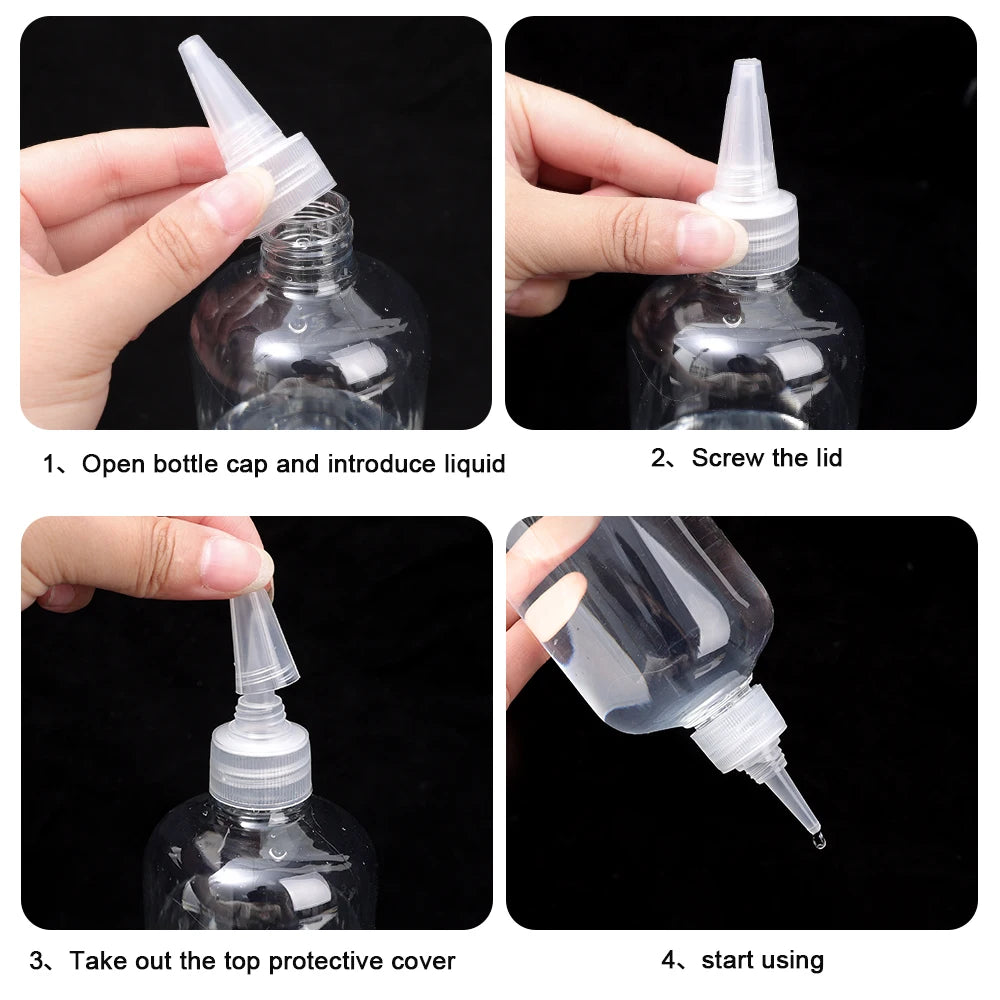 1、Open bottle cap and introduce liquid

2、Screw the lid

3、Take out the top protective cover

4、start using