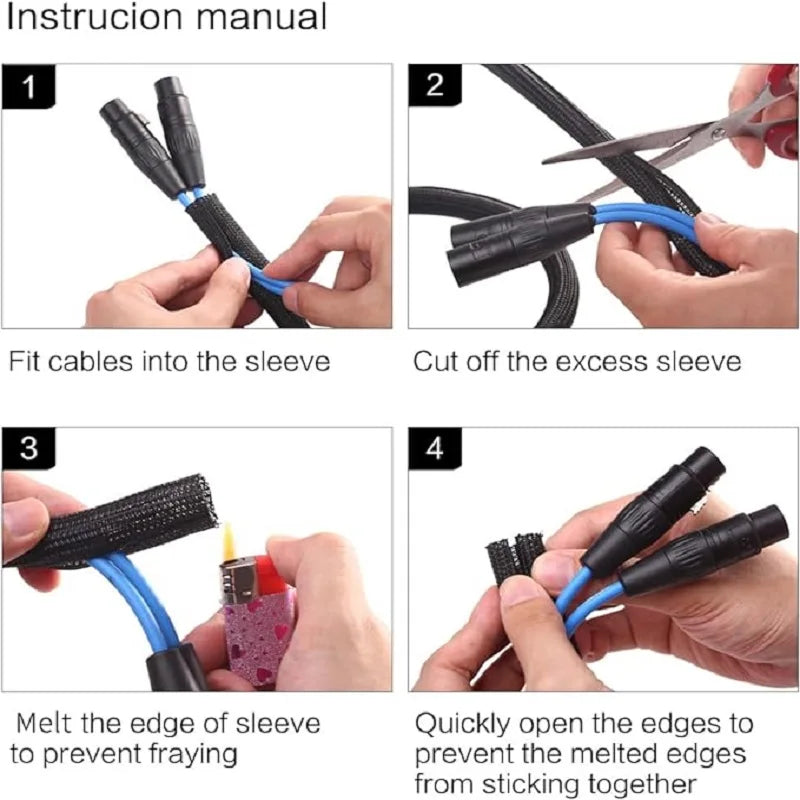 Instrucion manual

1

Fit cables into the sleeve

2

Cut off the excess sleeve

3

Melt the edge of sleeve to prevent fraying

4

Quickly open the edges to prevent the melted edges from sticking together