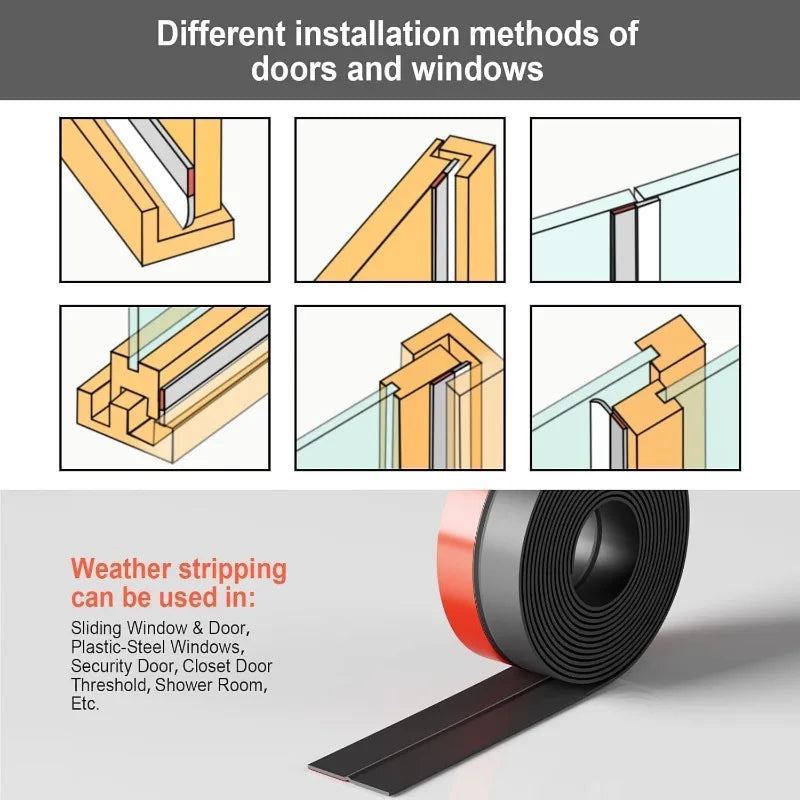 Different installation methods of doors and windows

Weather stripping can be used in:

Sliding Window & Door, Plastic-Steel Windows, Security Door, Closet Door Threshold, Shower Room, Etc.