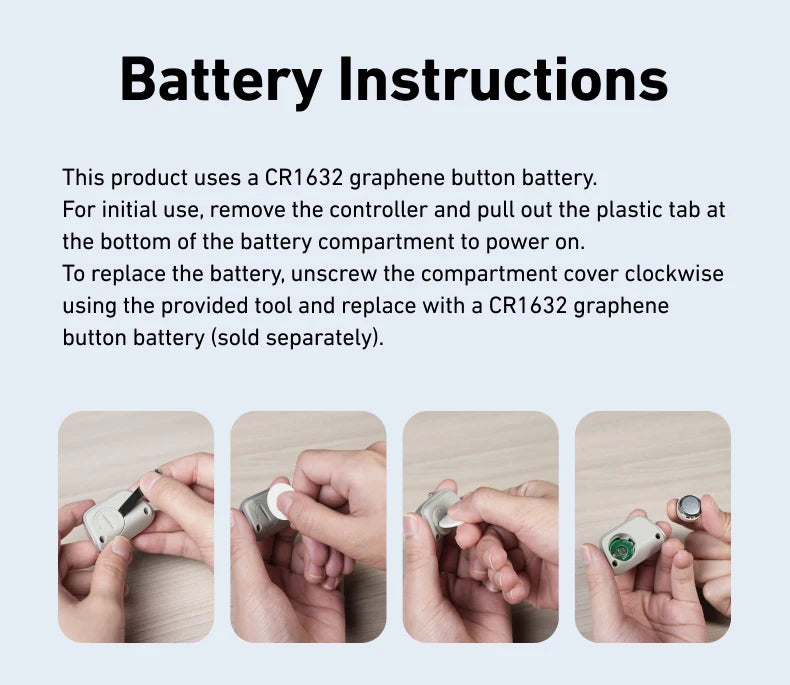 Battery Instructions

This product uses a CR1632 graphene button battery.
For initial use, remove the controller and pull out the plastic tab at the bottom of the battery compartment to power on.
To replace the battery, unscrew the compartment cover clockwise using the provided tool and replace with a CR1632 graphene button battery (sold separately).