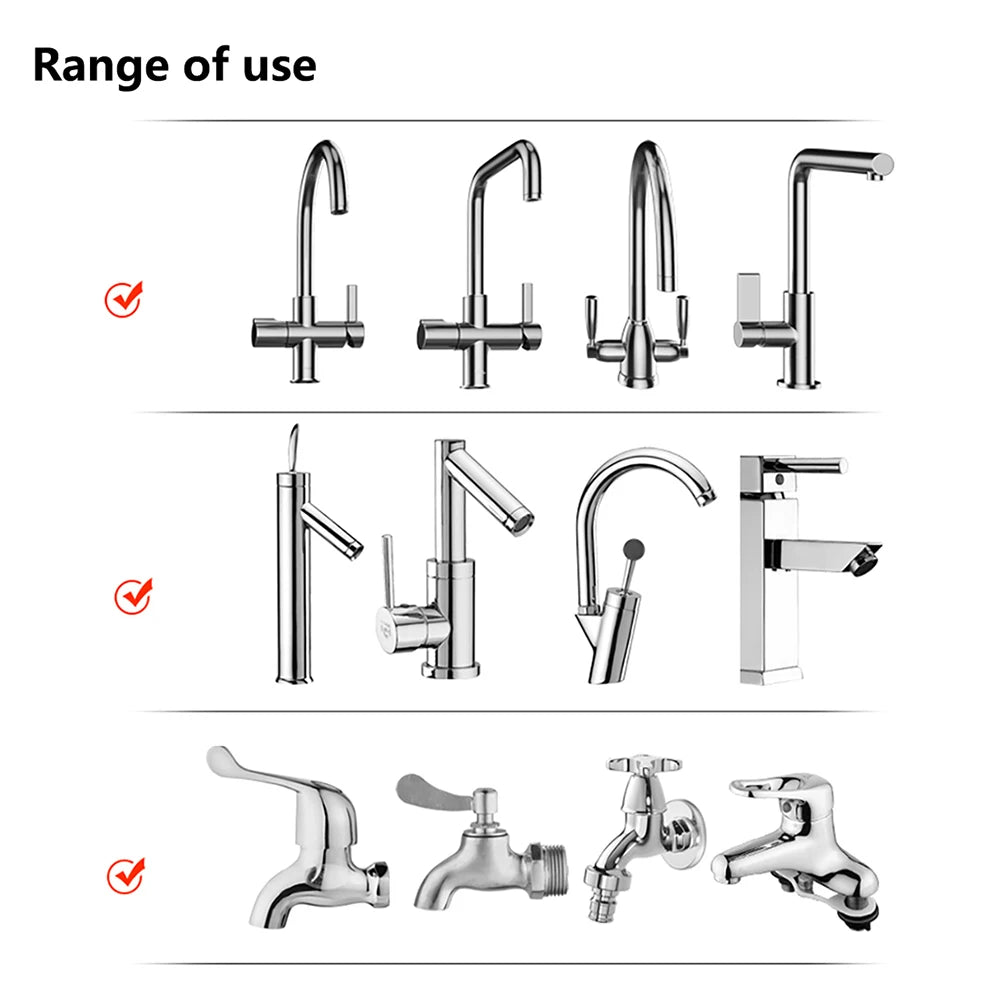 Range of use