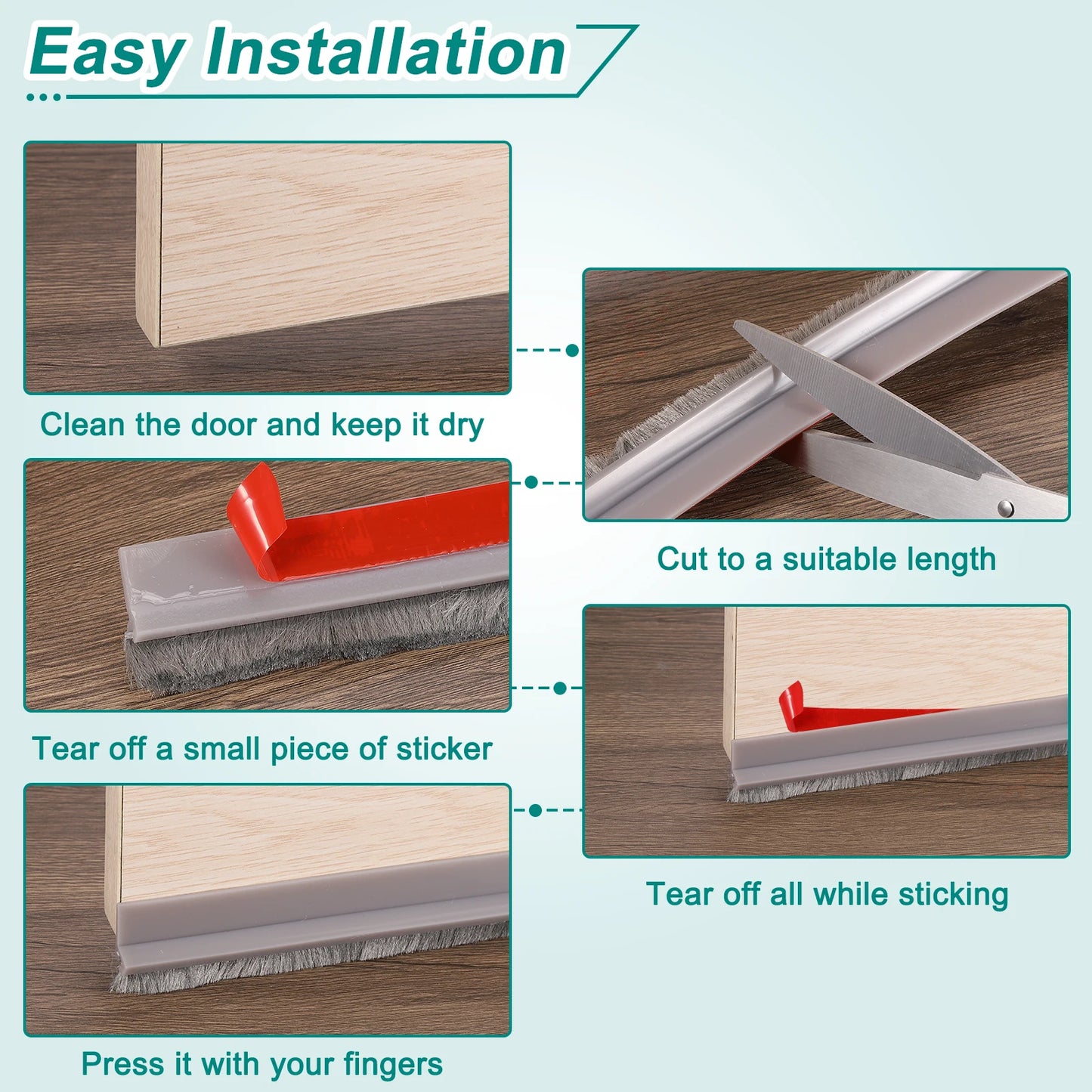 Easy Installation

Clean the door and keep it dry

Cut to a suitable length

Tear off a small piece of sticker

Tear off all while sticking

Press it with your fingers