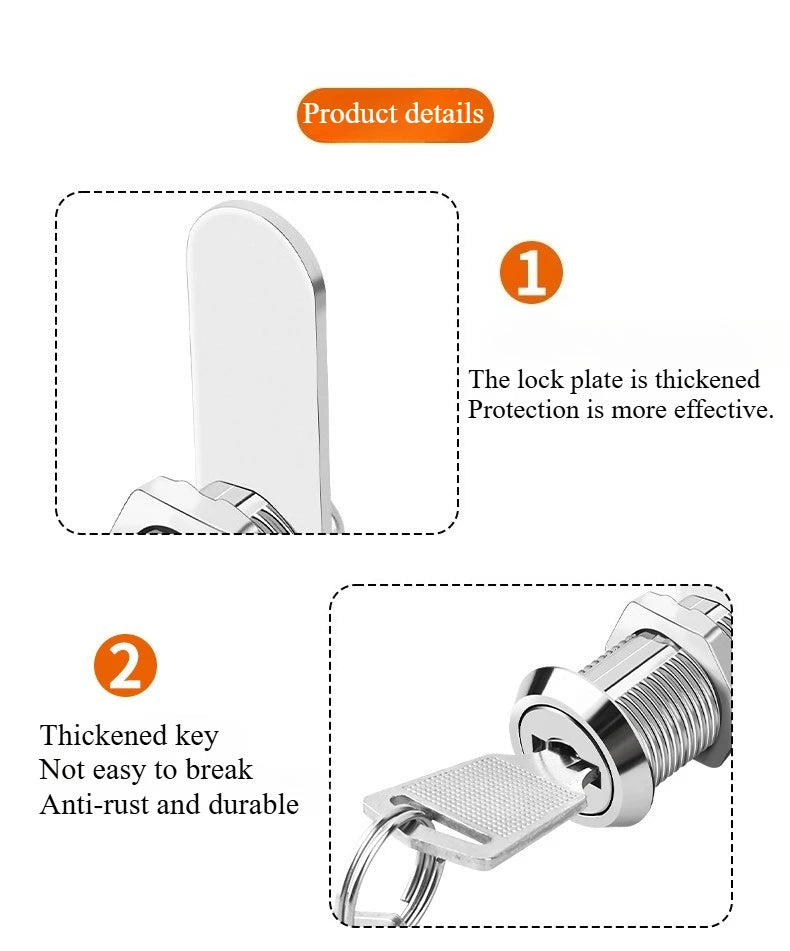 Product details

1

The lock plate is thickened
Protection is more effective.

2

Thickened key
Not easy to break
Anti-rust and durable