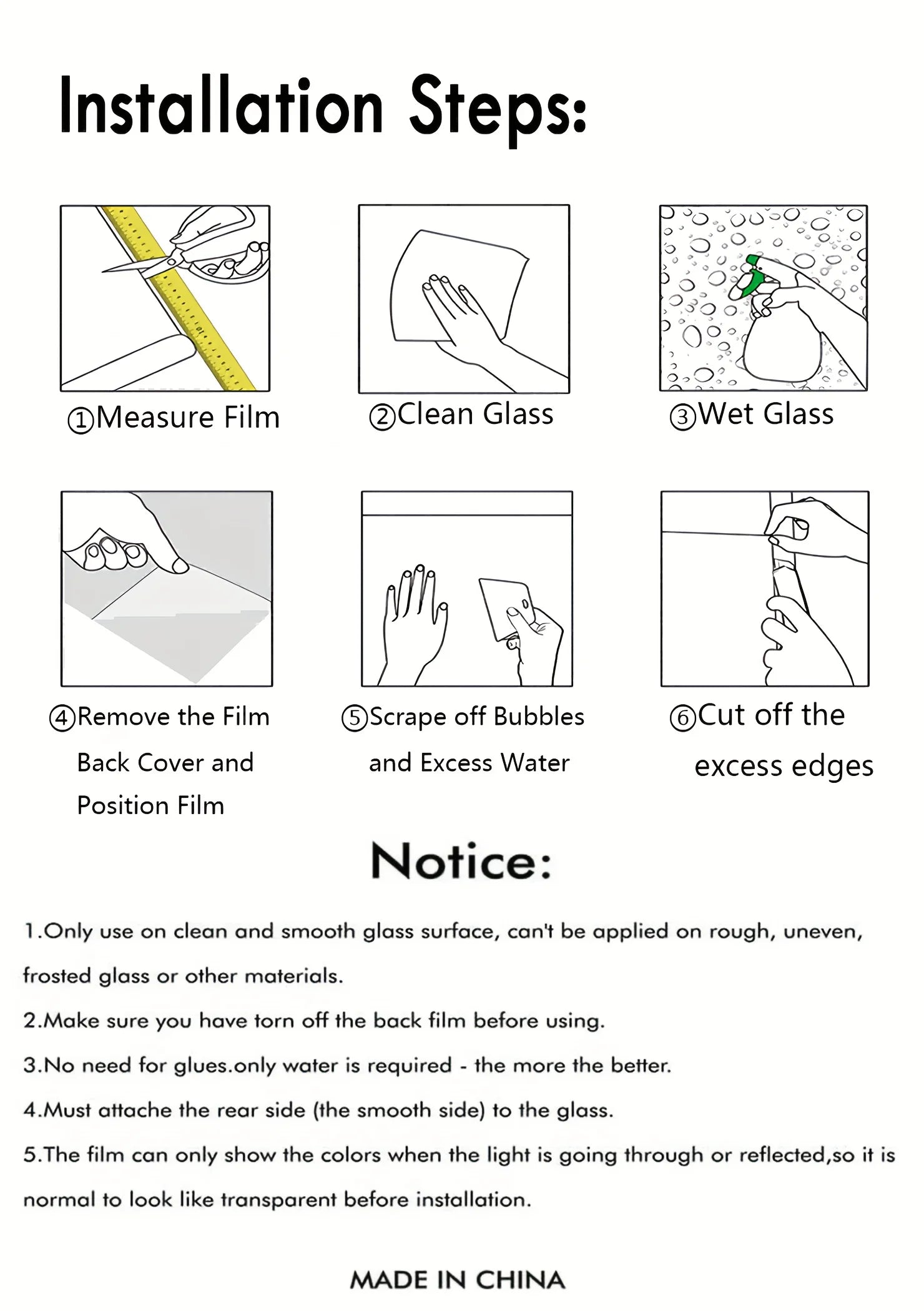 Installation Steps:

①Measure Film

②Clean Glass

③Wet Glass

④Remove the Film Back Cover and Position Film

⑤Scrape off Bubbles and Excess Water

⑥Cut off the excess edges

Notice:

1.Only use on clean and smooth glass surface, can't be applied on rough, uneven, frosted glass or other materials.

2.Make sure you have torn off the back film before using.

3.No need for glues.only water is required - the more the better.

4.Must attache the rear side (the smooth side) to the glass.

5.The film can only show the colors when the light is going through or reflected,so it is normal to look like transparent before installation.

MADE IN CHINA