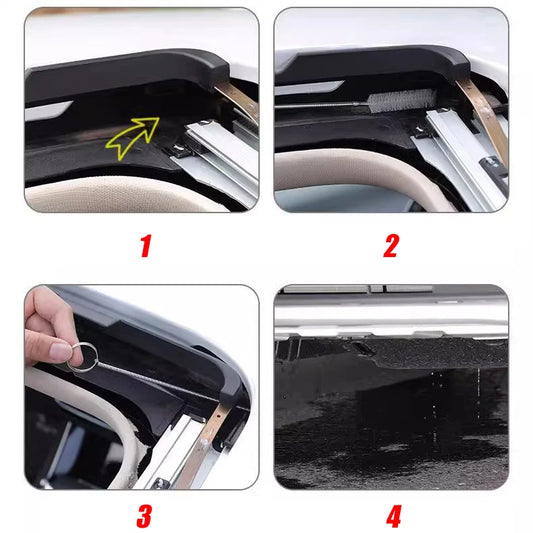 1

2

3

4