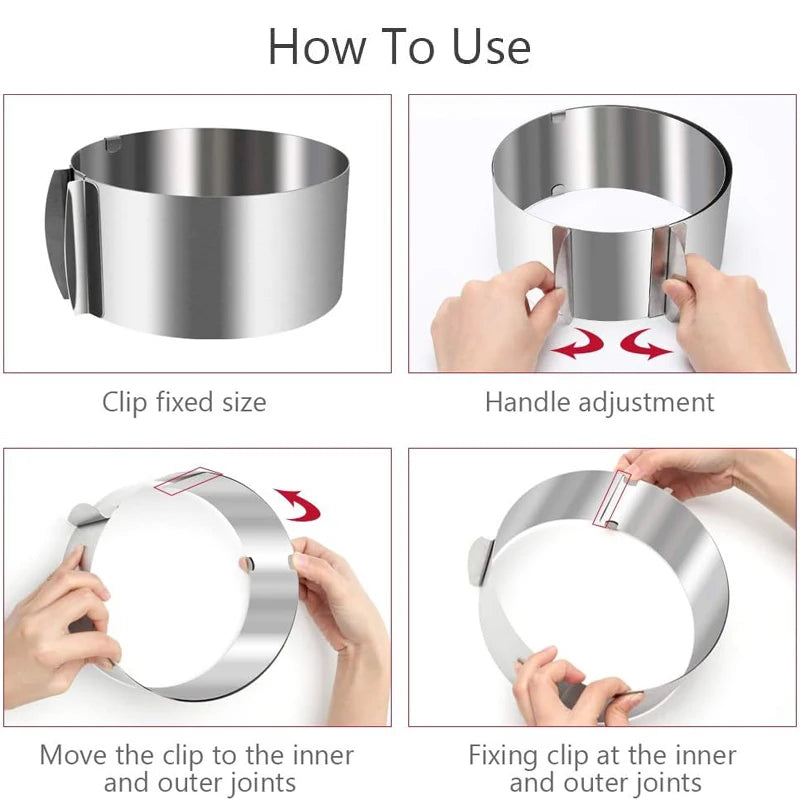 How To Use

Clip fixed size

Handle adjustment

Move the clip to the inner and outer joints

Fixing clip at the inner and outer joints