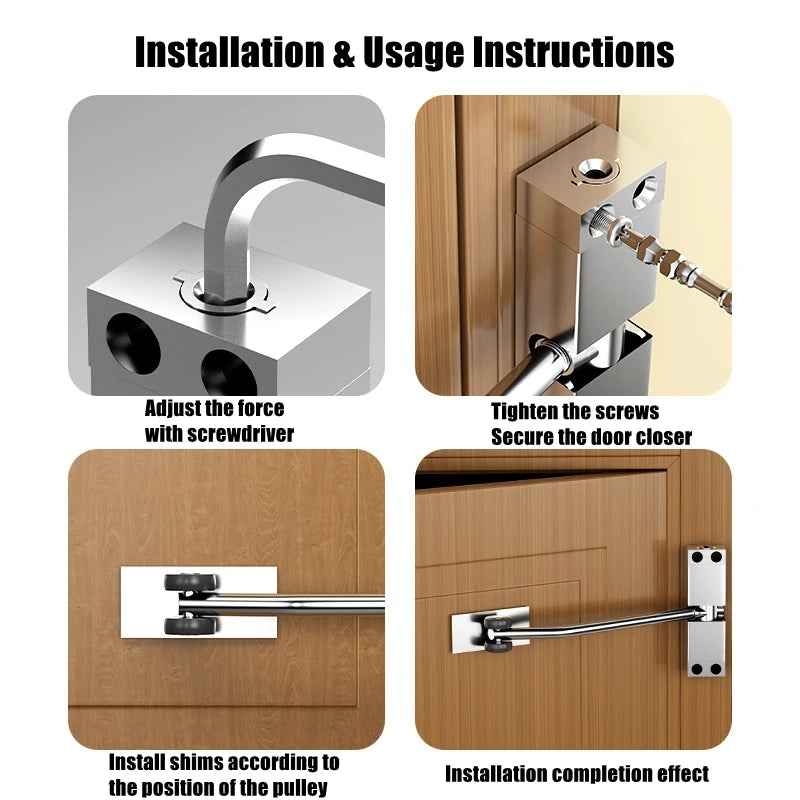 Installation & Usage Instructions

Adjust the force
with screwdriver

Tighten the screws
Secure the door closer

Install shims according to
the position of the pulley

Installation completion effect