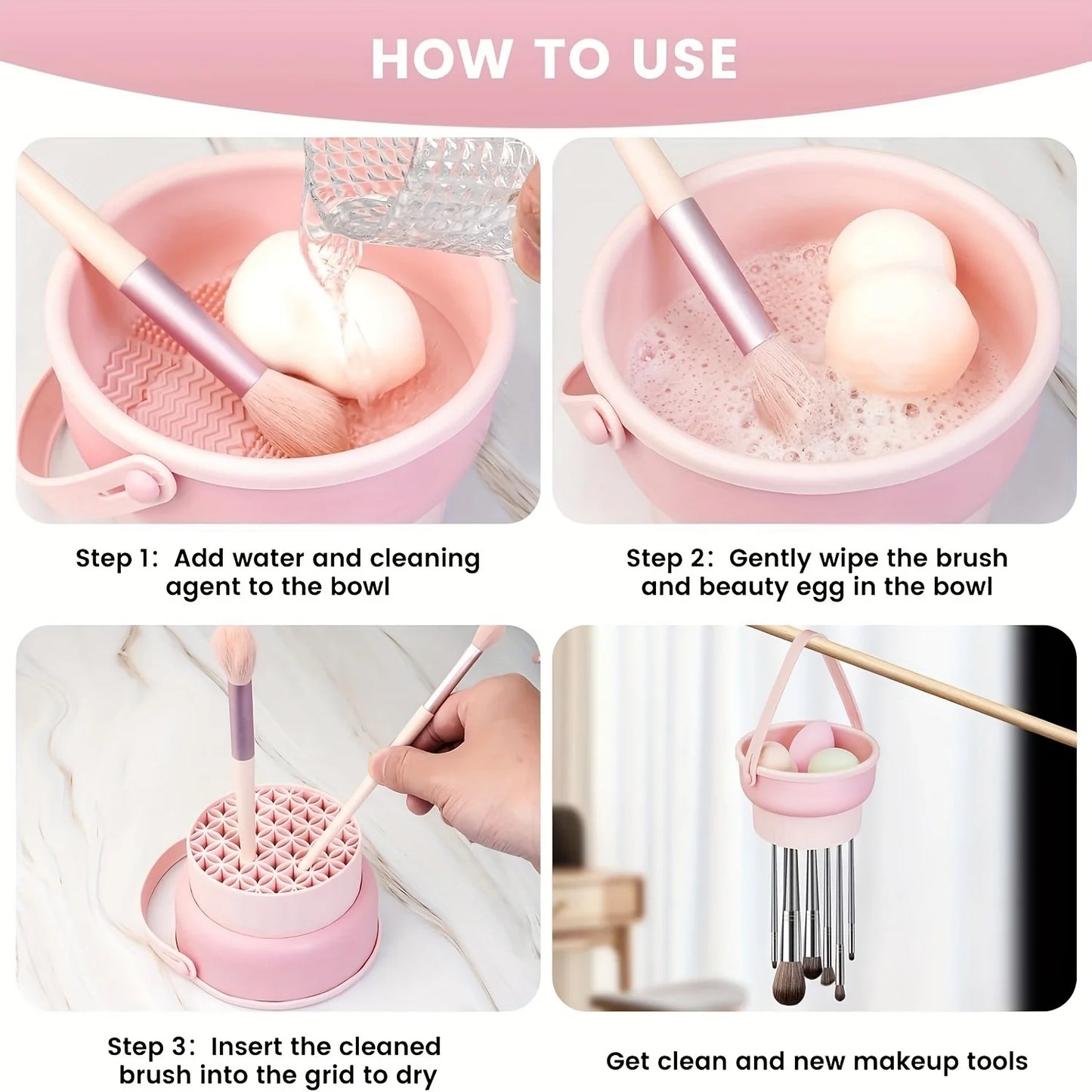 HOW TO USE

Step 1: Add water and cleaning agent to the bowl

Step 2: Gently wipe the brush and beauty egg in the bowl

Step 3: Insert the cleaned brush into the grid to dry

Get clean and new makeup tools