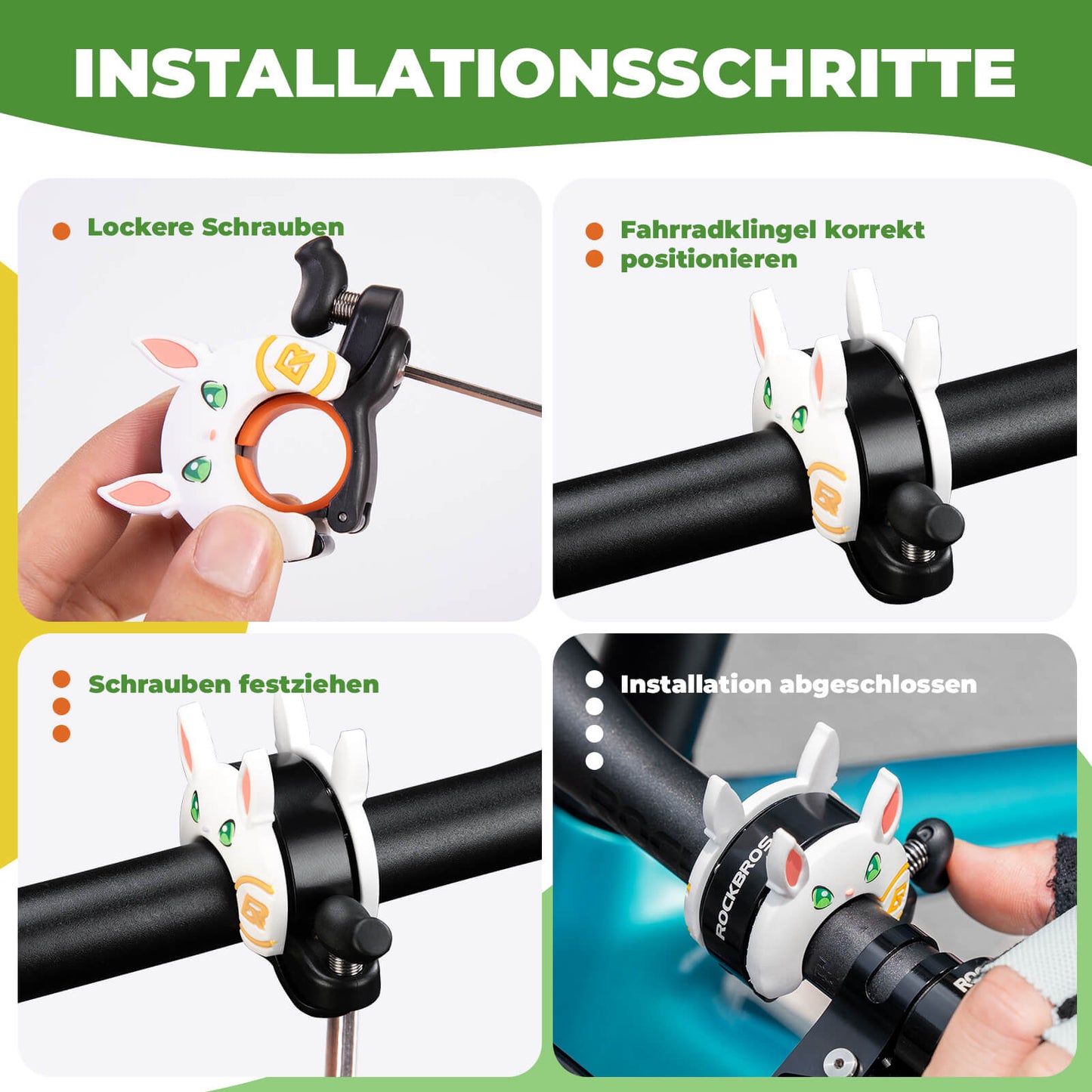 INSTALLATIONSSCHRITTE

Lockere Schrauben

Fahrradklingel korrekt positionieren

Schrauben festziehen

Installation abgeschlossen

ROCKBROS