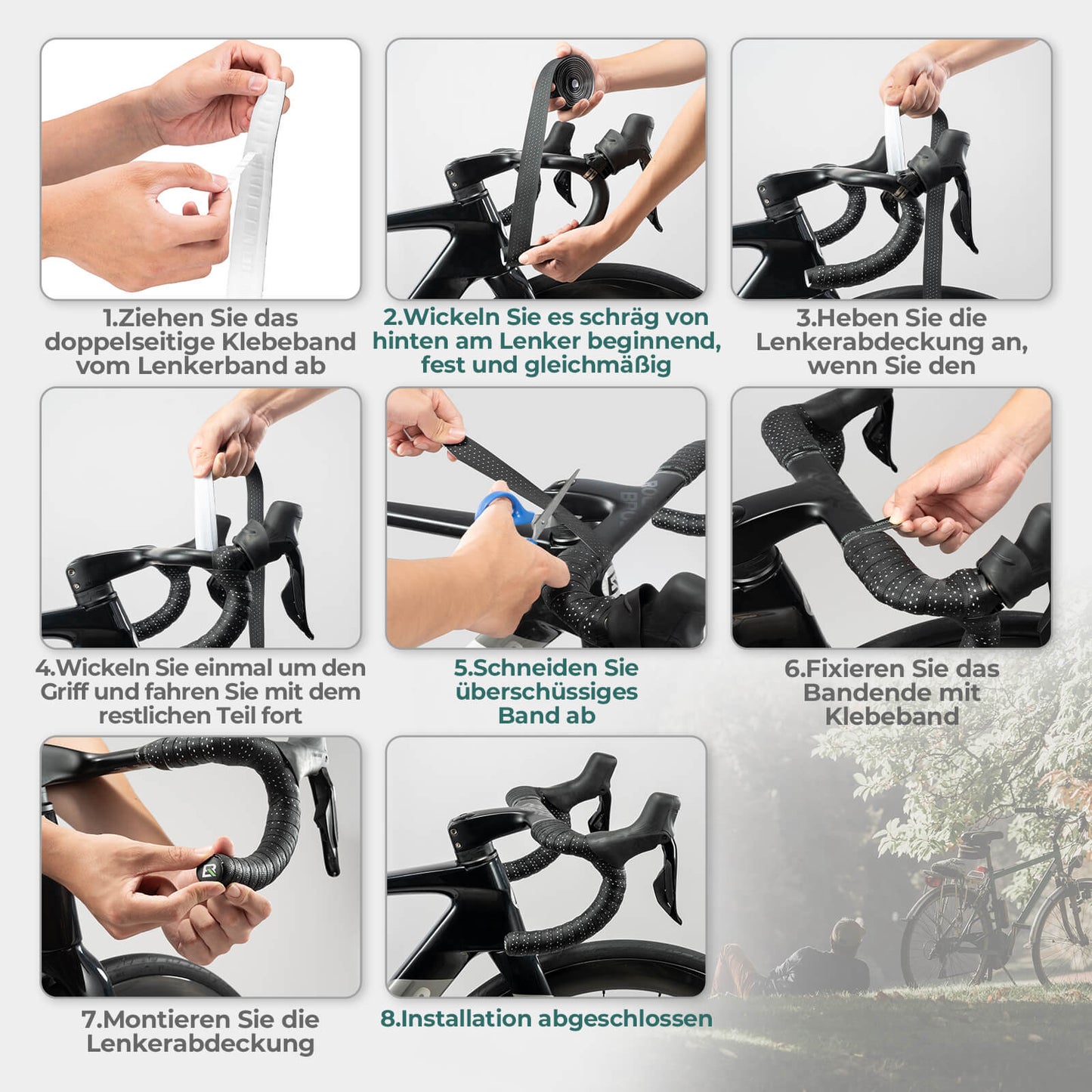 1.Ziehen Sie das doppelseitige Klebeband vom Lenkerband ab

2.Wickeln Sie es schräg von hinten am Lenker beginnend, fest und gleichmäßig

3.Heben Sie die Lenkerabdeckung an, wenn Sie den

4.Wickeln Sie einmal um den Griff und fahren Sie mit dem restlichen Teil fort

5.Schneiden Sie überschüssiges Band ab

6.Fixieren Sie das Bandende mit Klebeband

7.Montieren Sie die Lenkerabdeckung

8.Installation abgeschlossen